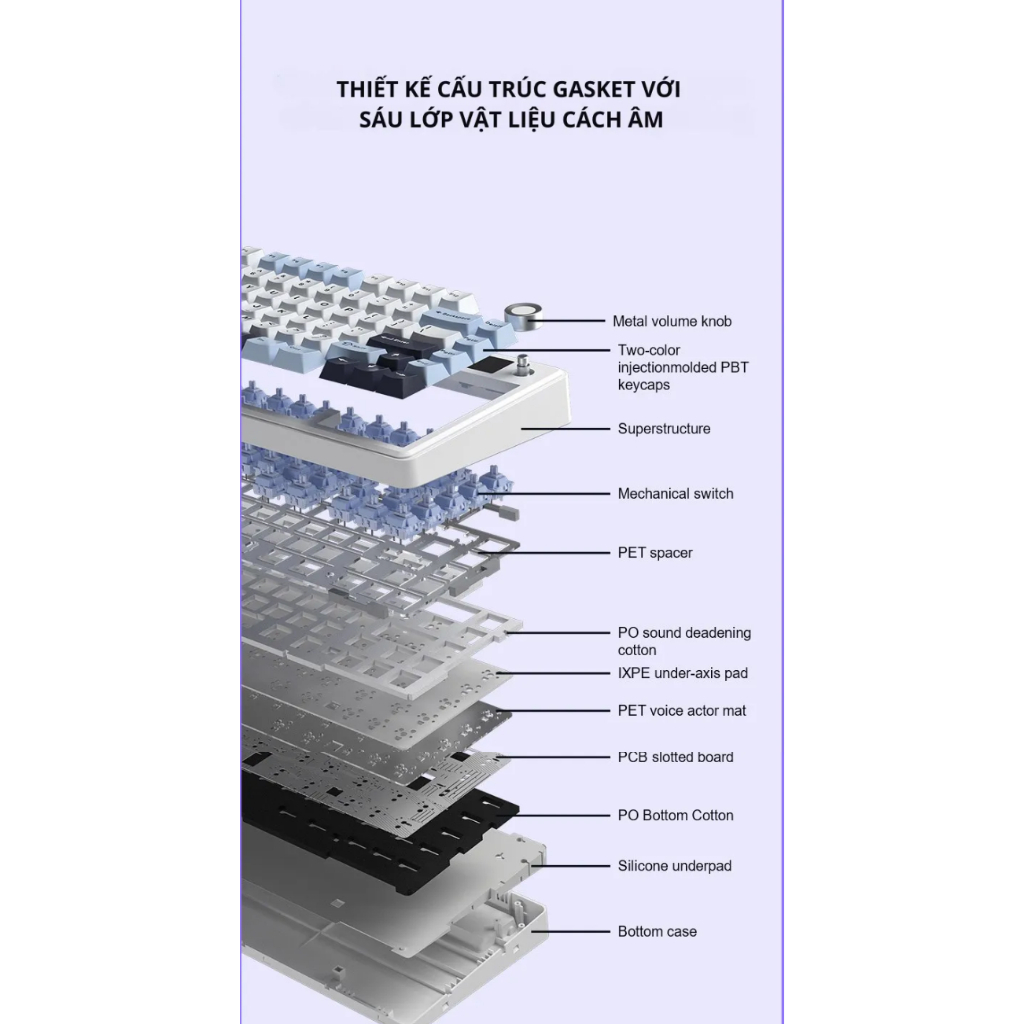 THIẾT KẾ CẤU TRÚC GASKET VỚI SÁU LỚP VẬT LIỆU CÁCH ÂM

Metal volume knob

Two-color injectionmolded PBT keycaps

Superstructure

Mechanical switch

PET spacer

PO sound deadening cotton

IXPE under-axis pad

PET voice actor mat

PCB slotted board

PO Bottom Cotton

Silicone underpad

Bottom case