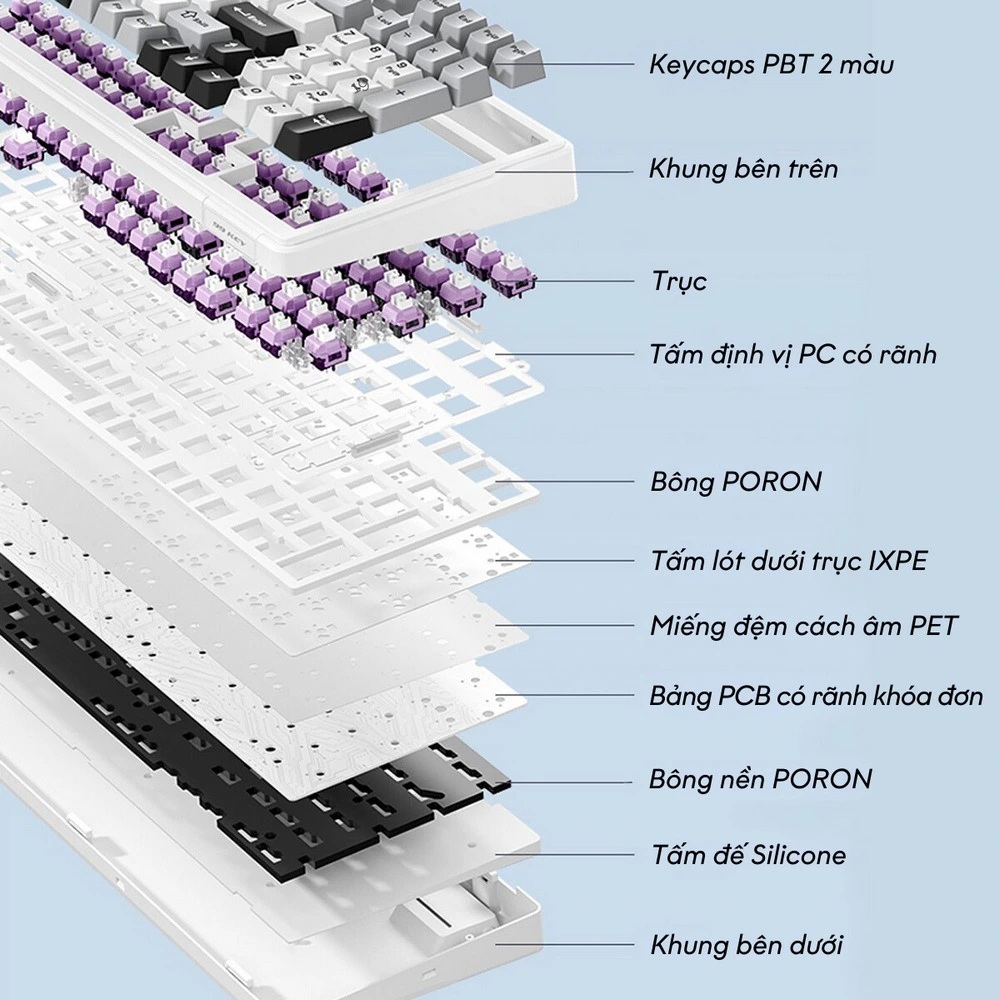 Keycaps PBT 2 màu

Khung bên trên

Trục

Tấm định vị PC có rãnh

Bông PORON

Tấm lót dưới trục IXPE

Miếng đệm cách âm PET

Bảng PCB có rãnh khóa đơn

Bông nền PORON

Tấm đế Silicone

Khung bên dưới