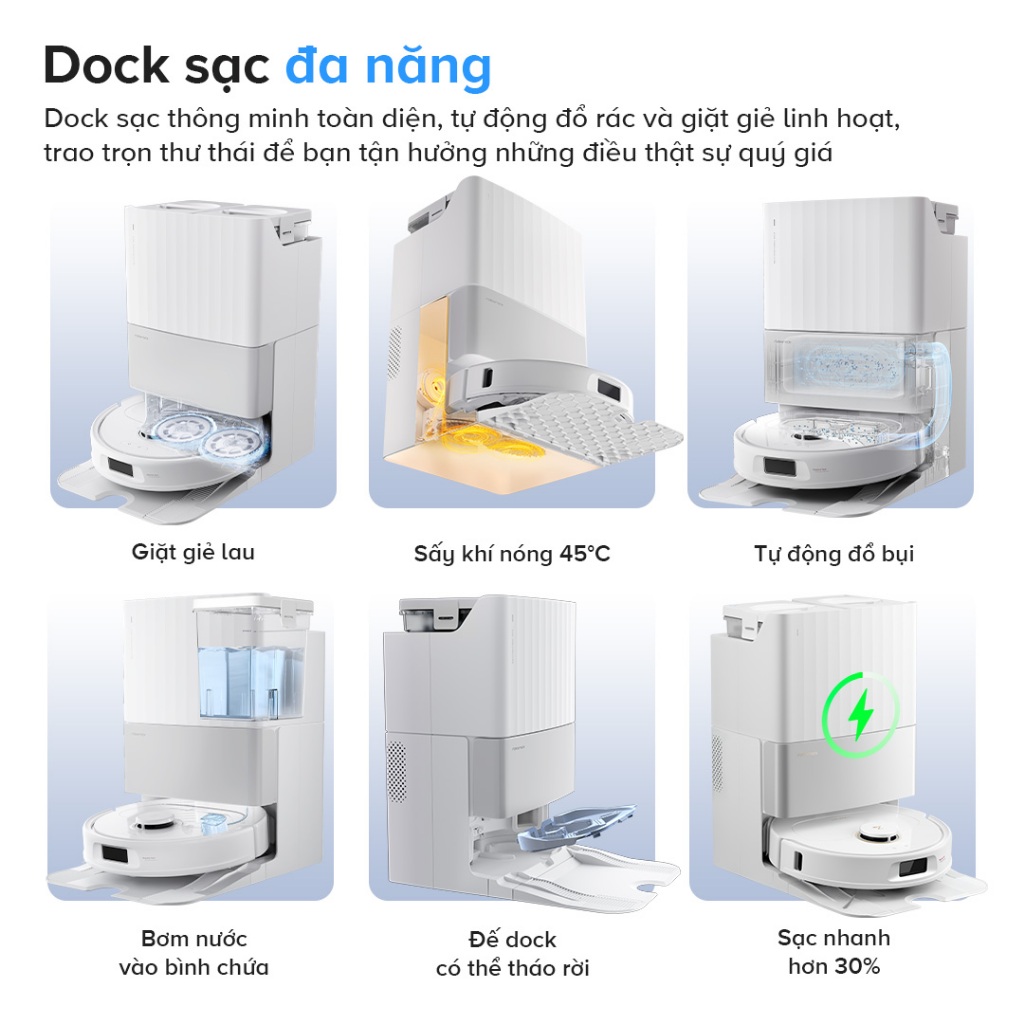 Dock sạc đa năng

Dock sạc thông minh toàn diện, tự động đổ rác và giặt giẻ linh hoạt, trao trọn thư thái để bạn tận hưởng những điều thật sự quý giá

Giặt giẻ lau

Sấy khí nóng 45°C

Tự động đổ bụi

Bơm nước vào bình chứa

Đế dock có thể tháo rời

Sạc nhanh hơn 30%