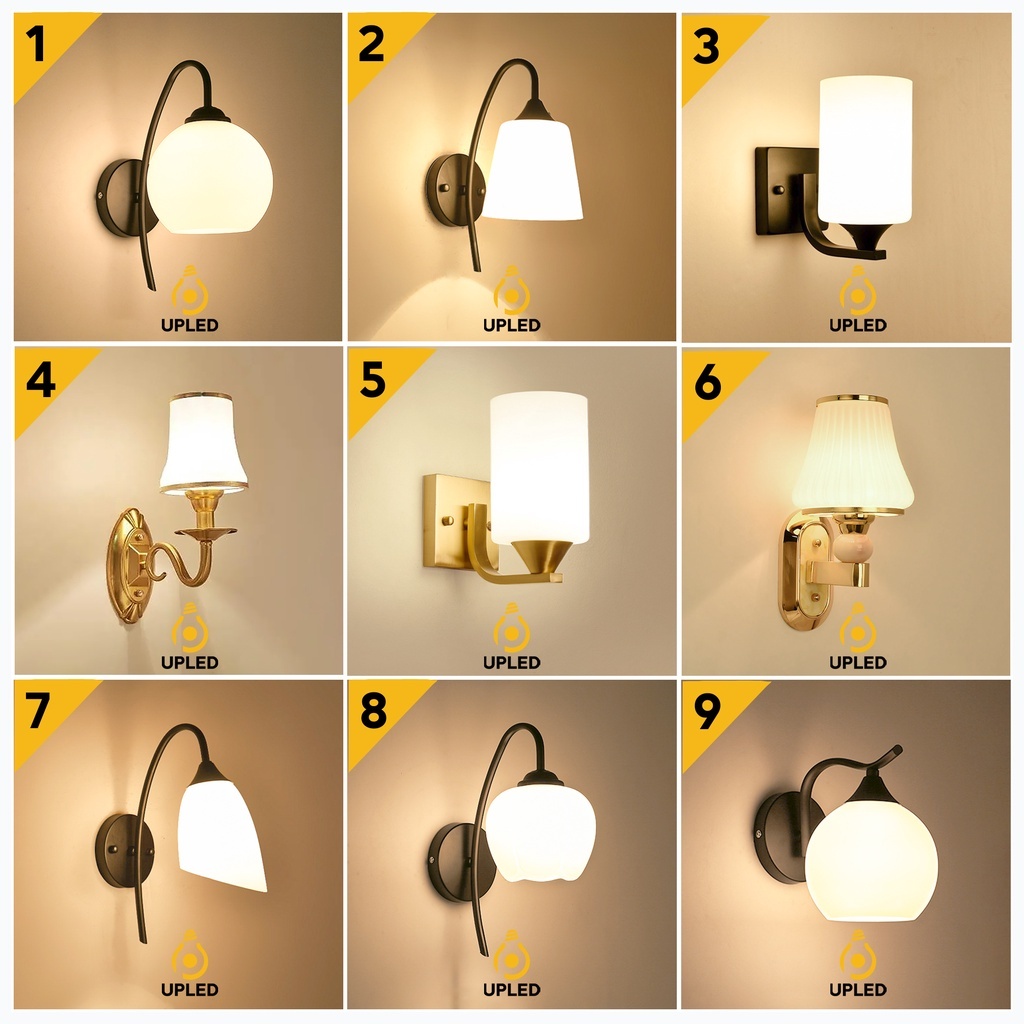 1

UPLED

2

UPLED

3

UPLED

4

UPLED

5

UPLED

6

UPLED

7

UPLED

8

UPLED

9

UPLED