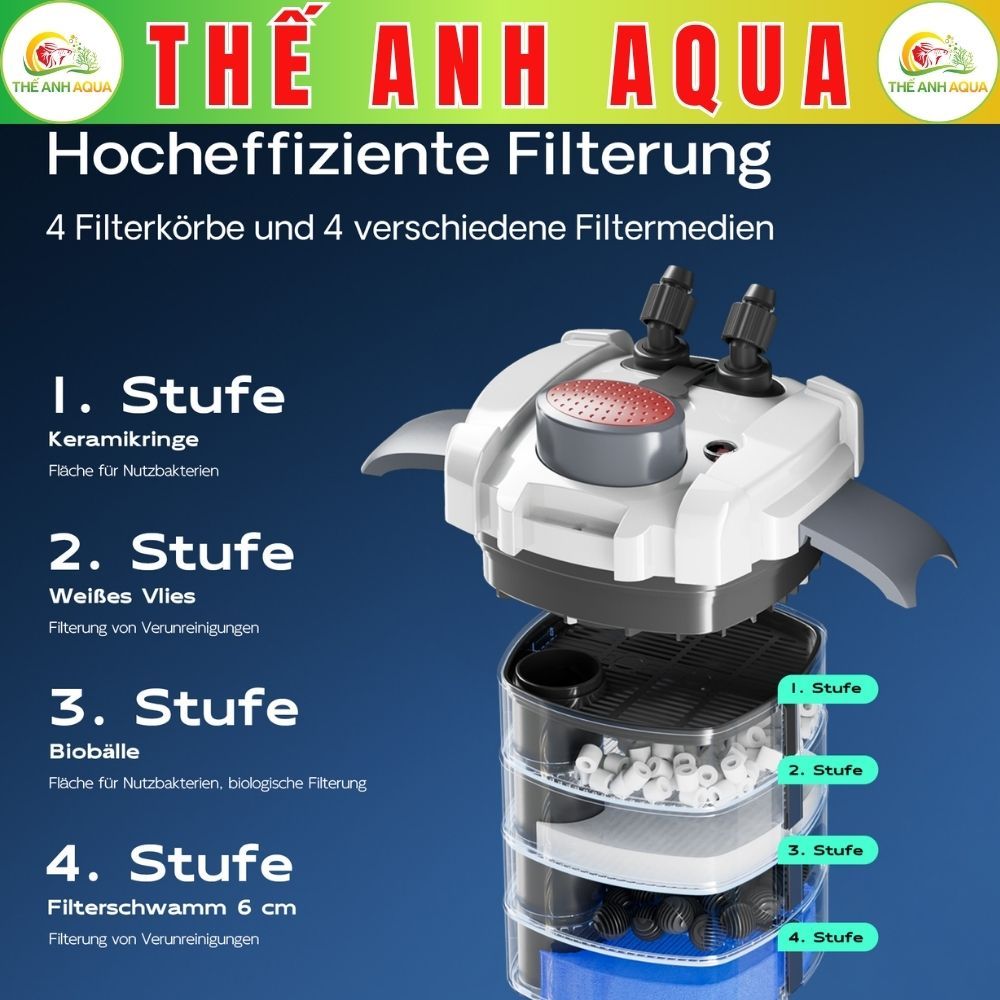 THẾ ANH AQUA

THẾ ANH AQUA

THẾ ANH AQUA

Hocheffiziente Filterung

4 Filterkörbe und 4 verschiedene Filtermedien

1. Stufe
Keramikringe
Fläche für Nutzbakterien

2. Stufe
Weißes Vlies
Filterung von Verunreinigungen

3. Stufe
Biobälle
Fläche für Nutzbakterien, biologische Filterung

4. Stufe
Filterschwamm 6 cm
Filterung von Verunreinigungen

1. Stufe

2. Stufe

3. Stufe

4. Stufe