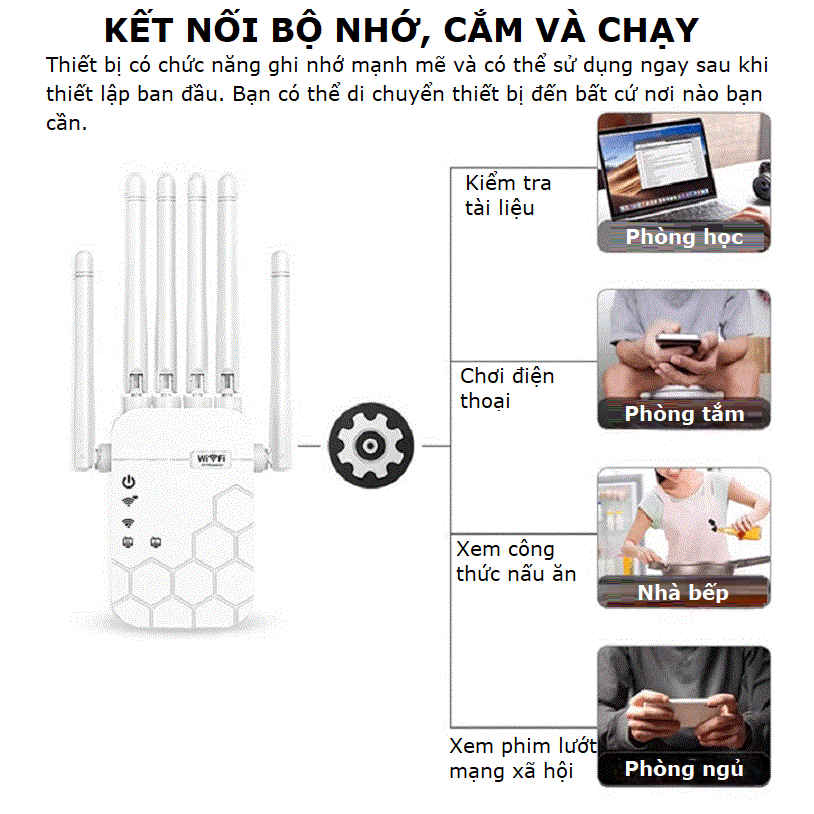 KẾT NỐI BỘ NHỚ, CẮM VÀ CHẠY

Thiết bị có chức năng ghi nhớ mạnh mẽ và có thể sử dụng ngay sau khi thiết lập ban đầu. Bạn có thể di chuyển thiết bị đến bất cứ nơi nào bạn cần.

WiFi

Kiểm tra tài liệu

Phòng học

Chơi điện thoại

Phòng tắm

Xem công thức nấu ăn

Nhà bếp

Xem phim lướt mạng xã hội

Phòng ngủ