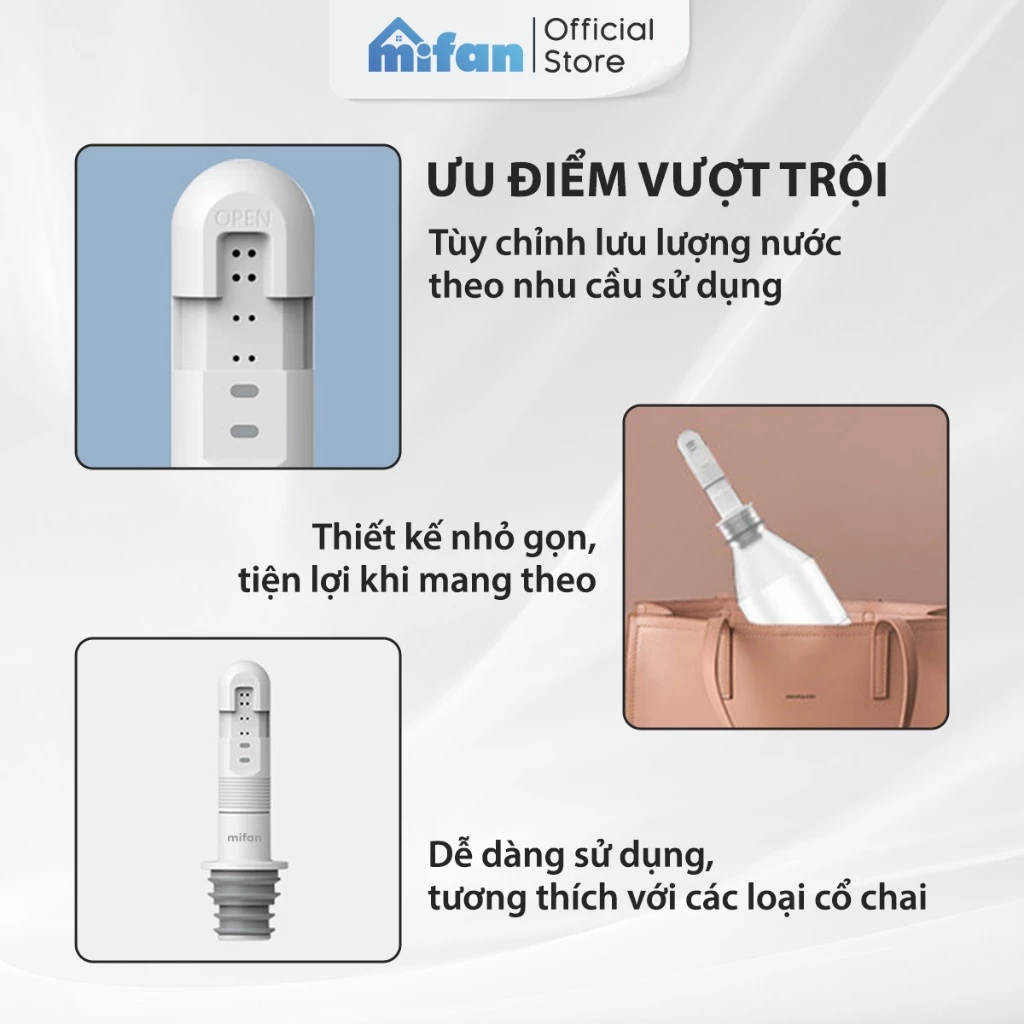 mifan | Official Store

OPEN

ƯU ĐIỂM VƯỢT TRỘI

Tùy chỉnh lưu lượng nước theo nhu cầu sử dụng

Thiết kế nhỏ gọn, tiện lợi khi mang theo

mifan

Dễ dàng sử dụng, tương thích với các loại cổ chai