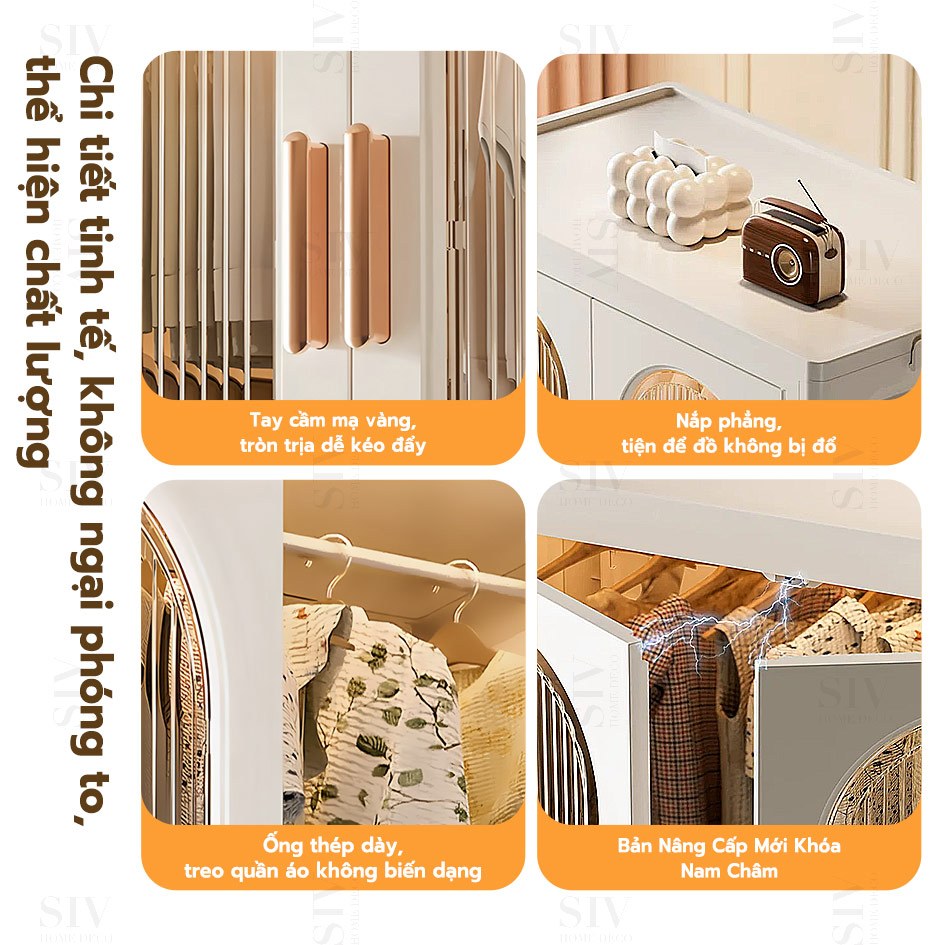 Chi tiết tinh tế, không ngại phóng to, thể hiện chất lượng

Tay cầm mạ vàng, tròn trịa dễ kéo đẩy

Nắp phẳng, tiện để đồ không bị đổ

Ống thép dày, treo quần áo không biến dạng

Bản Nâng Cấp Mới Khóa Nam Châm

SIV HOME DECO