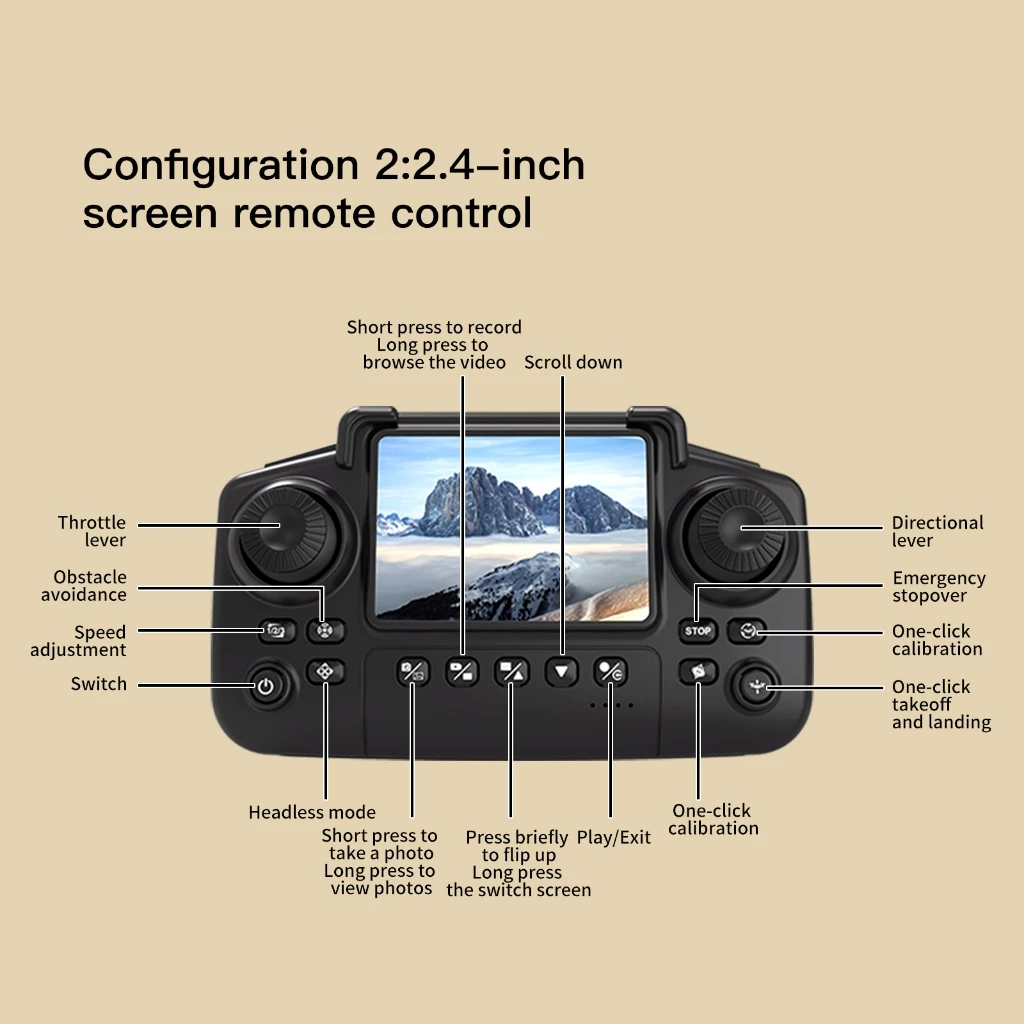 Configuration 2:2.4-inch screen remote control

Short press to record
Long press to
browse the video

Scroll down

Throttle lever

Obstacle avoidance

Speed adjustment

Switch

Directional lever

Emergency stopover

STOP

One-click calibration

One-click takeoff and landing

Headless mode

Short press to take a photo
Long press to view photos

Press briefly to flip up
Long press the switch screen

Play/Exit

One-click calibration