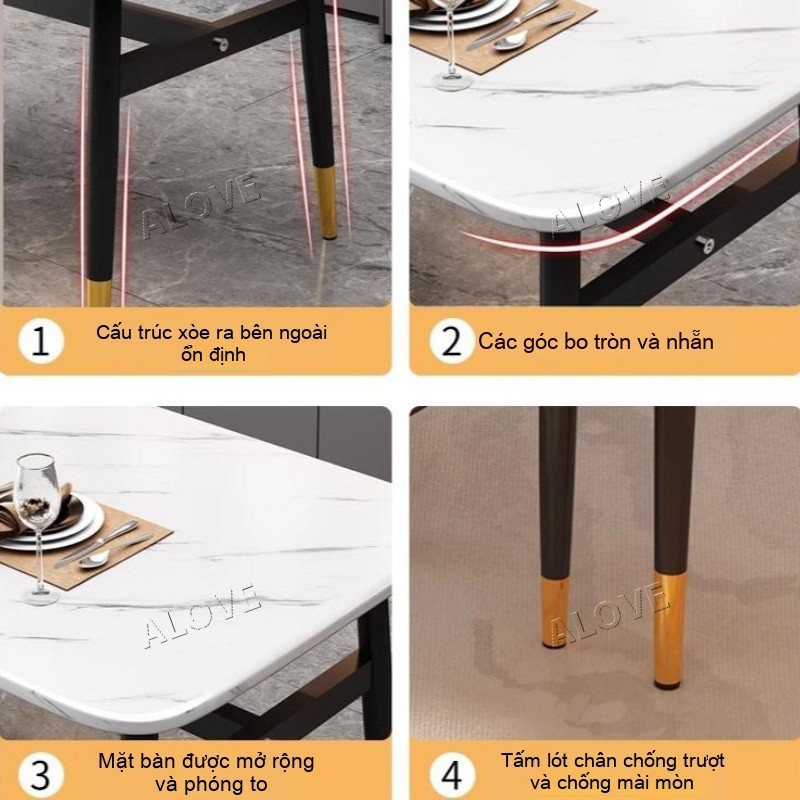 1

Cấu trúc xòe ra bên ngoài ổn định

2

Các góc bo tròn và nhẵn

3

Mặt bàn được mở rộng và phóng to

4

Tấm lót chân chống trượt và chống mài mòn

ALOVE