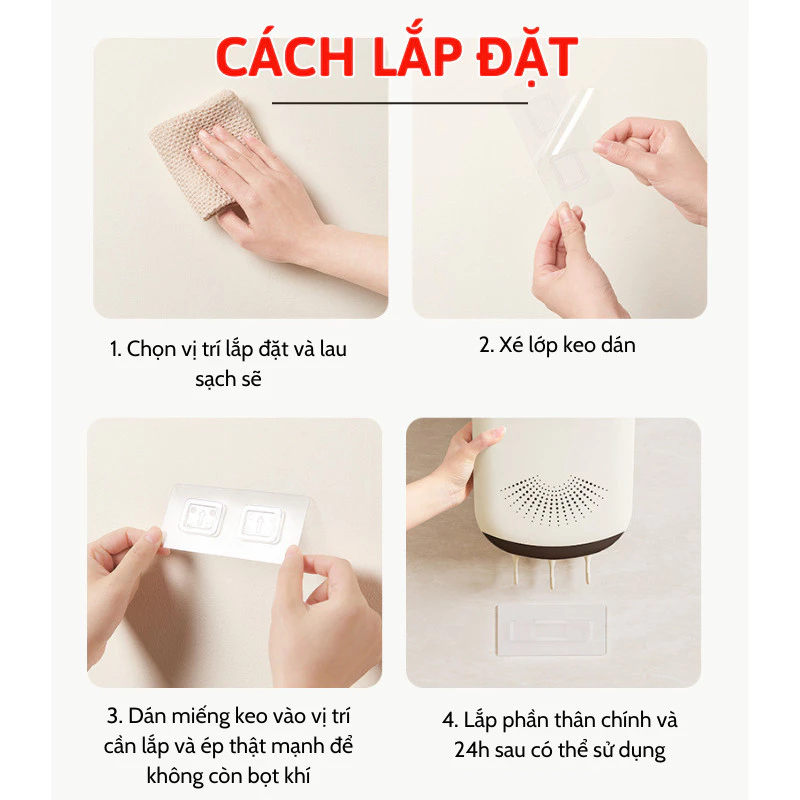 CÁCH LẮP ĐẶT

1. Chọn vị trí lắp đặt và lau sạch sẽ

2. Xé lớp keo dán

3. Dán miếng keo vào vị trí cần lắp và ép thật mạnh để không còn bọt khí

4. Lắp phần thân chính và 24h sau có thể sử dụng