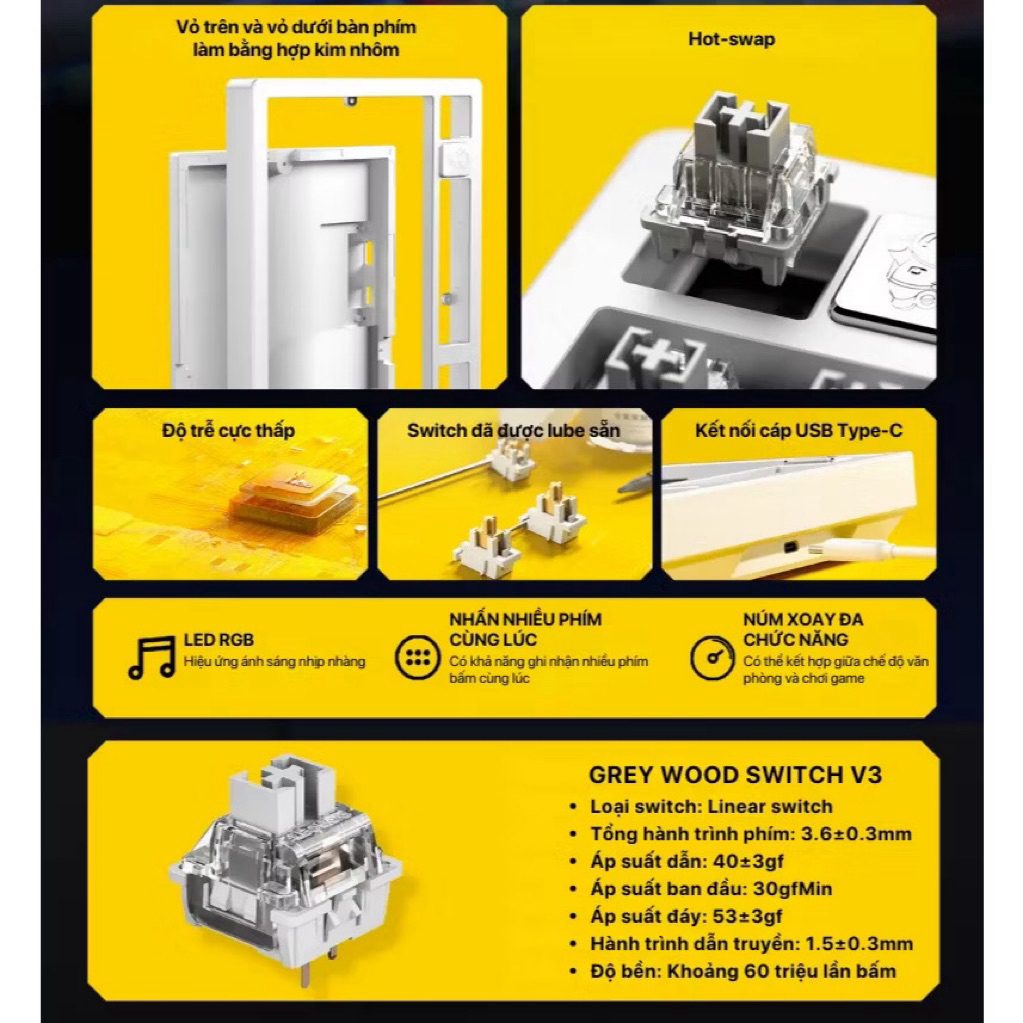 Vỏ trên và vỏ dưới bàn phím làm bằng hợp kim nhôm

Hot-swap

Độ trễ cực thấp

Switch đã được lube sẵn

Kết nối cáp USB Type-C

LED RGB
Hiệu ứng ánh sáng nhịp nhàng

NHẤN NHIỀU PHÍM CÙNG LÚC
Có khả năng ghi nhận nhiều phím bấm cùng lúc

NÚM XOAY ĐA CHỨC NĂNG
Có thể kết hợp giữa chế độ văn phòng và chơi game

GREY WOOD SWITCH V3
• Loại switch: Linear switch
• Tổng hành trình phím: 3.6±0.3mm
• Áp suất dẫn: 40±3gf
• Áp suất ban đầu: 30gfMin
• Áp suất đáy: 53±3gf
• Hành trình dẫn truyền: 1.5±0.3mm
• Độ bền: Khoảng 60 triệu lần bấm