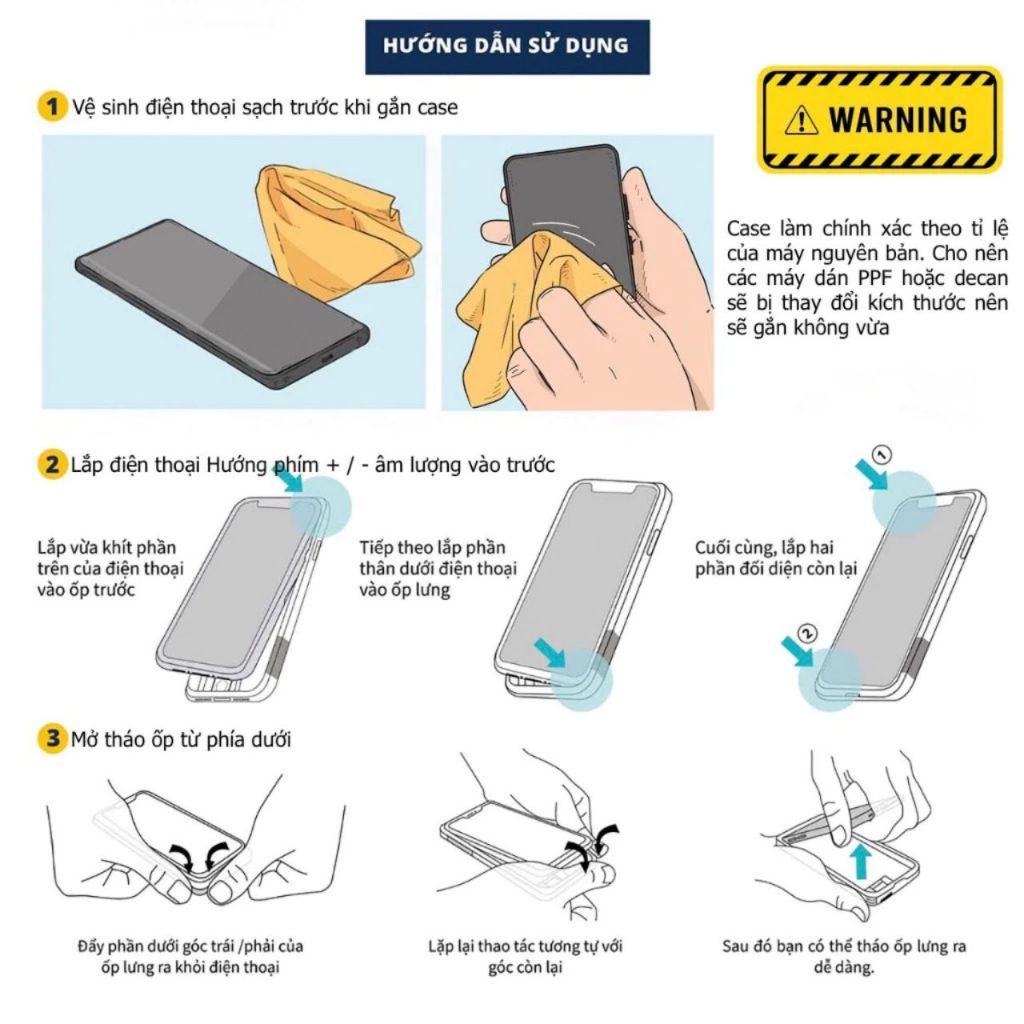 HƯỚNG DẪN SỬ DỤNG

1 Vệ sinh điện thoại sạch trước khi gắn case

WARNING

Case làm chính xác theo tỉ lệ của máy nguyên bản. Cho nên các máy dán PPF hoặc decan sẽ bị thay đổi kích thước nên sẽ gắn không vừa

2 Lắp điện thoại Hướng phím + / - âm lượng vào trước

Lắp vừa khít phần trên của điện thoại vào ốp trước

Tiếp theo lắp phần thân dưới điện thoại vào ốp lưng

Cuối cùng, lắp hai phần đối diện còn lại

1

2

3 Mở tháo ốp từ phía dưới

Đẩy phần dưới góc trái /phải của ốp lưng ra khỏi điện thoại

Lặp lại thao tác tương tự với góc còn lại

Sau đó bạn có thể tháo ốp lưng ra dễ dàng.