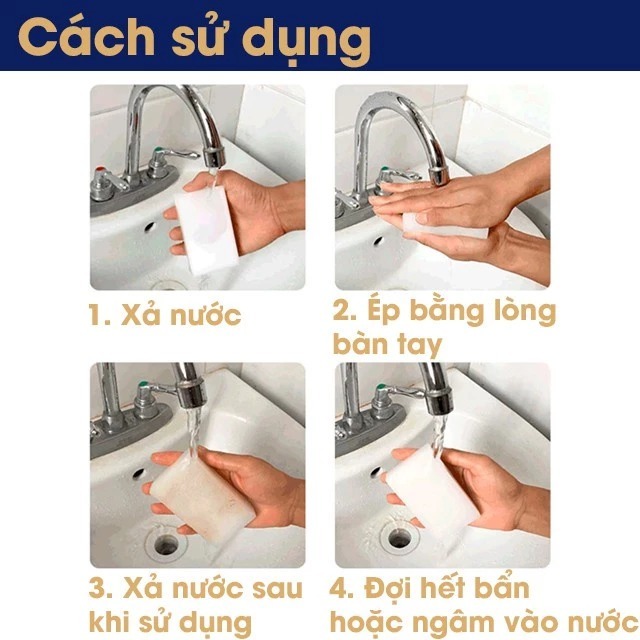 Cách sử dụng

1. Xả nước

2. Ép bằng lòng bàn tay

3. Xả nước sau khi sử dụng

4. Đợi hết bẩn hoặc ngâm vào nước