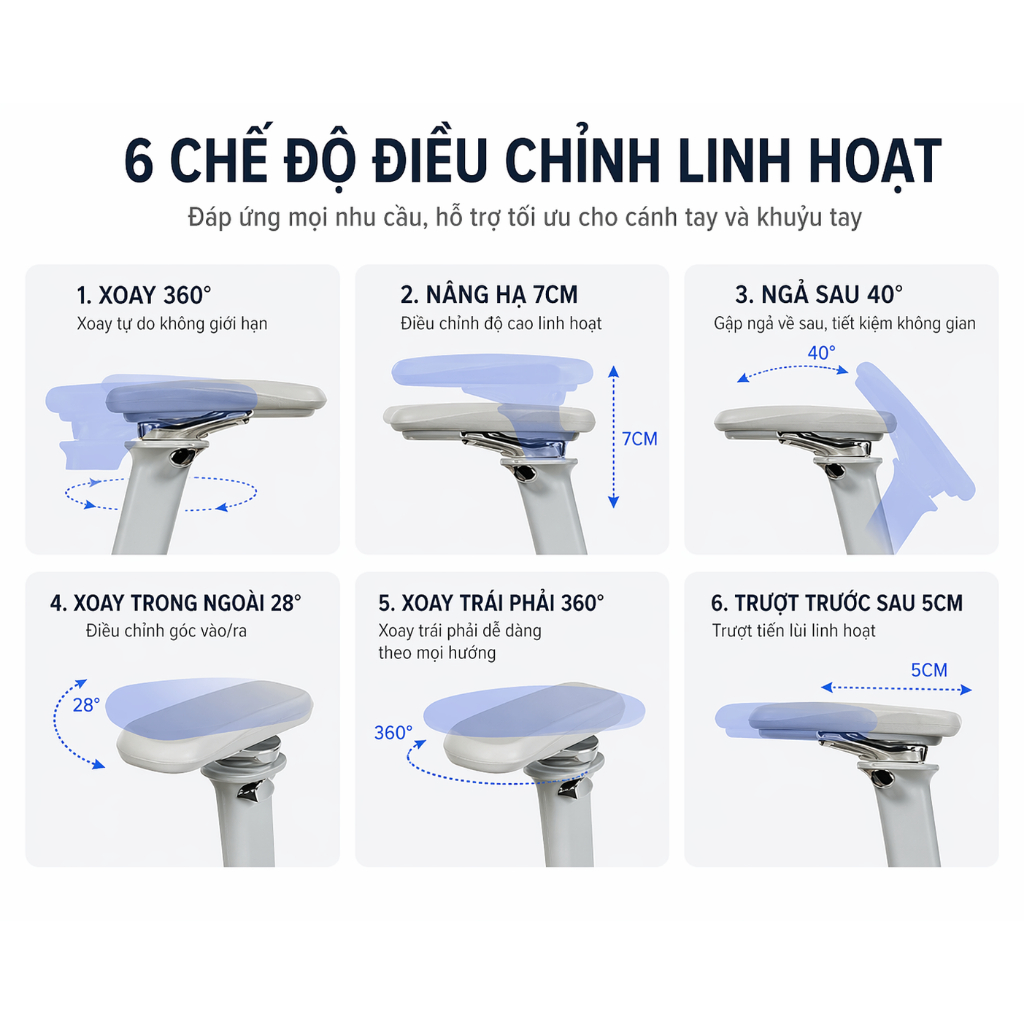 6 CHẾ ĐỘ ĐIỀU CHỈNH LINH HOẠT

Đáp ứng mọi nhu cầu, hỗ trợ tối ưu cho cánh tay và khuỷu tay

1. XOAY 360°

Xoay tự do không giới hạn

2. NÂNG HẠ 7CM

Điều chỉnh độ cao linh hoạt

7CM

3. NGẢ SAU 40°

Gập ngả về sau, tiết kiệm không gian

40°

4. XOAY TRONG NGOÀI 28°

Điều chỉnh góc vào/ra

28°

5. XOAY TRÁI PHẢI 360°

Xoay trái phải dễ dàng theo mọi hướng

360°

6. TRƯỢT TRƯỚC SAU 5CM

Trượt tiến lùi linh hoạt

5CM