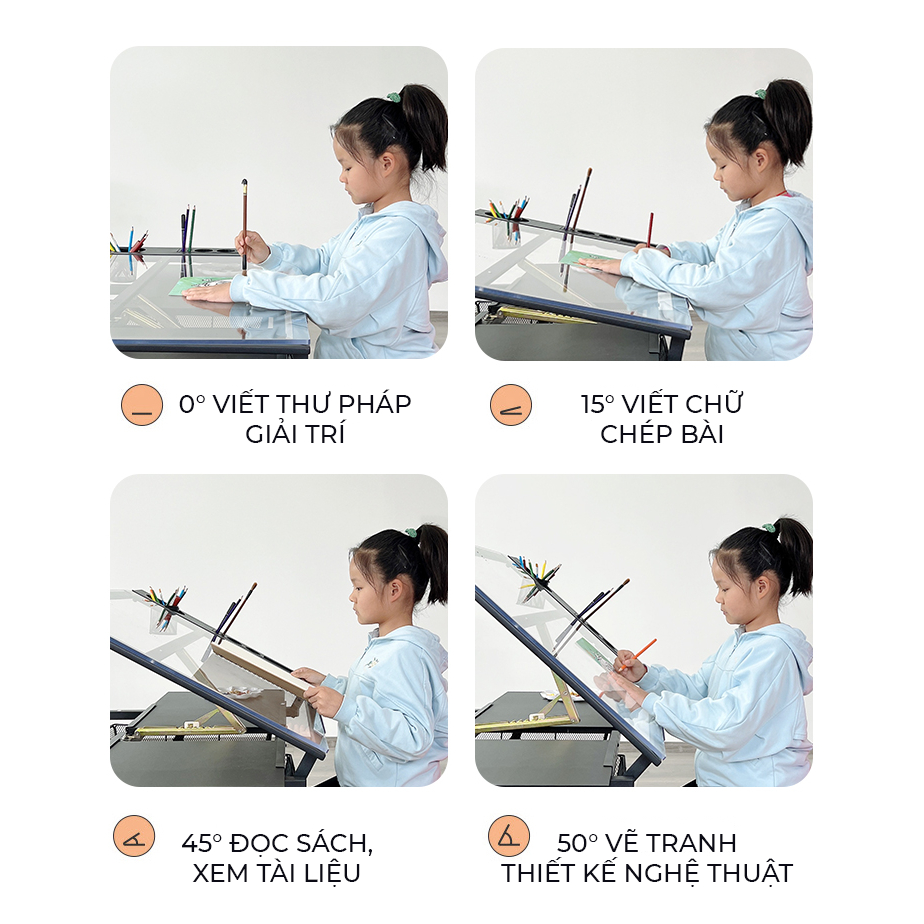 0° VIẾT THƯ PHÁP GIẢI TRÍ

15° VIẾT CHỮ CHÉP BÀI

45° ĐỌC SÁCH, XEM TÀI LIỆU

50° VẼ TRANH THIẾT KẾ NGHỆ THUẬT