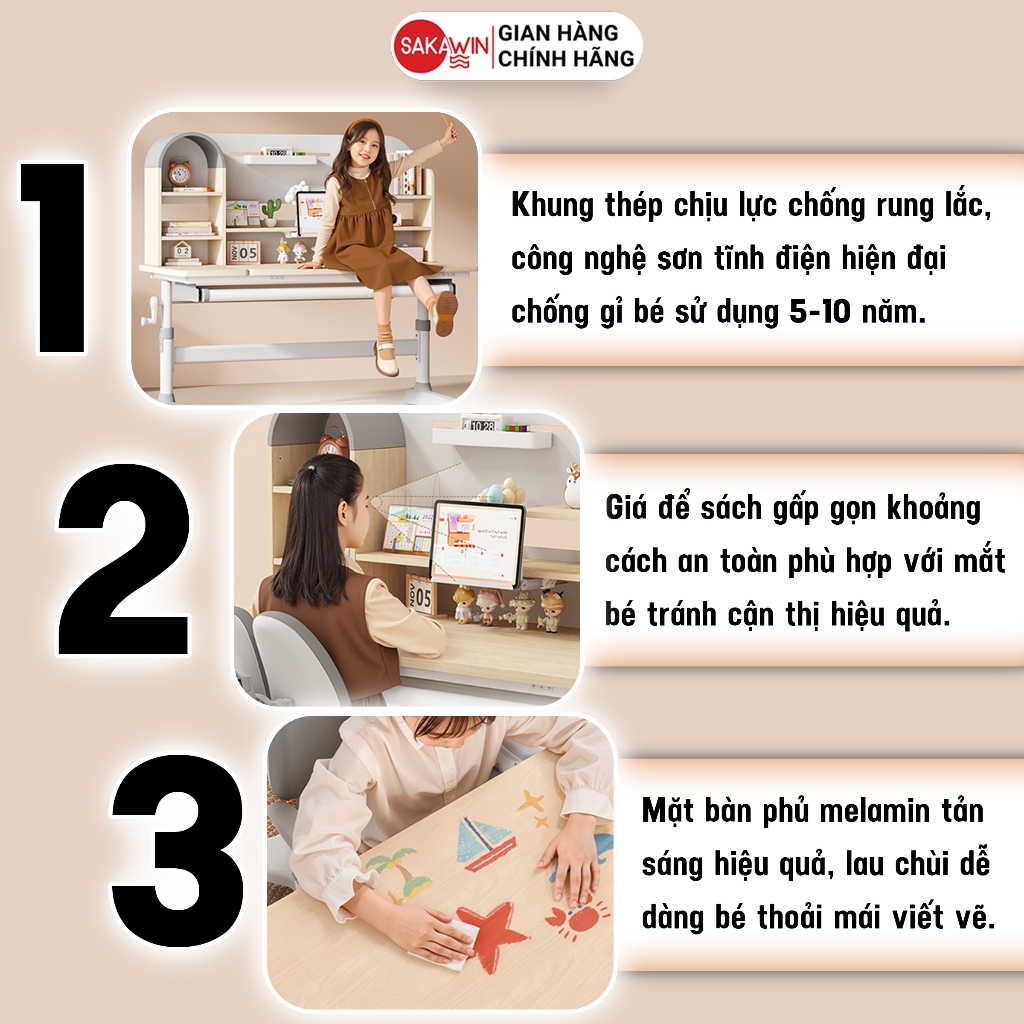 SAKAWIN GIAN HÀNG CHÍNH HÃNG

1

Khung thép chịu lực chống rung lắc, công nghệ sơn tĩnh điện hiện đại chống gỉ bé sử dụng 5-10 năm.

2

Giá để sách gấp gọn khoảng cách an toàn phù hợp với mắt bé tránh cận thị hiệu quả.

3

Mặt bàn phủ melamin tản sáng hiệu quả, lau chùi dễ dàng bé thoải mái viết vẽ.