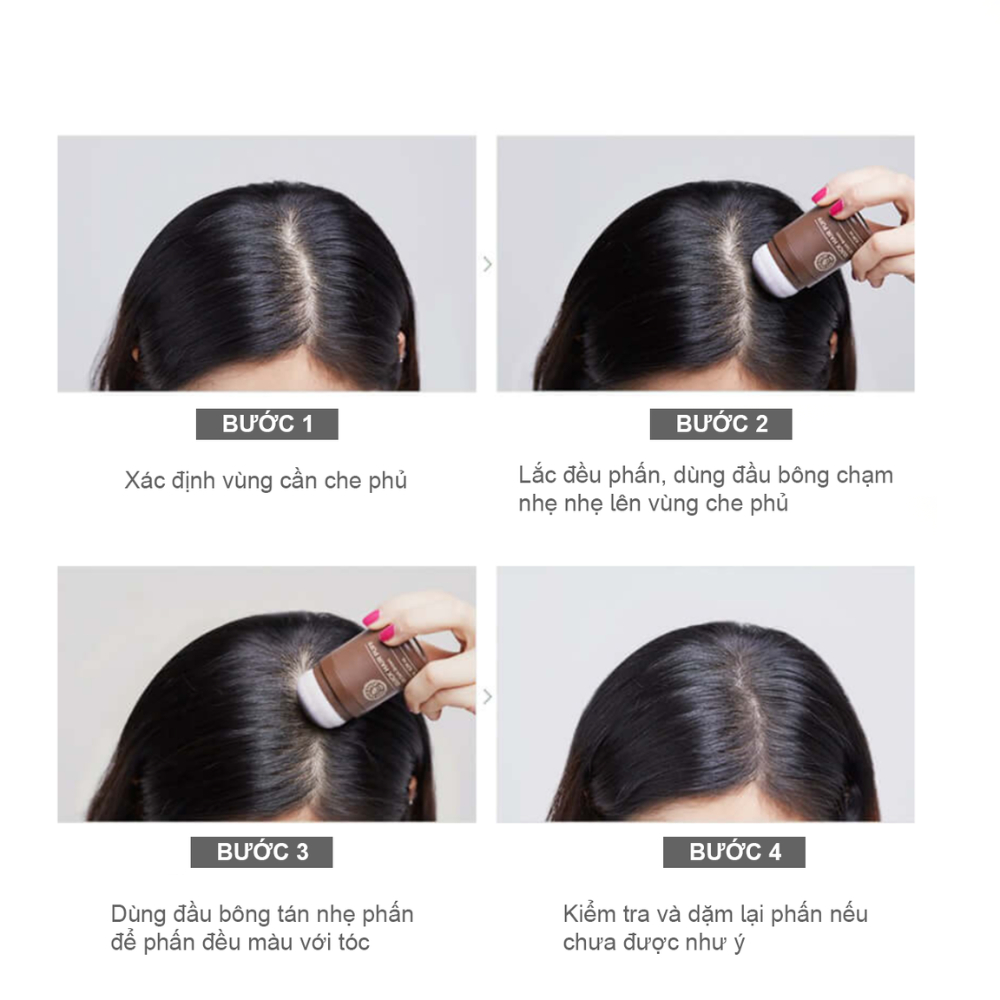 BƯỚC 1

Xác định vùng cần che phủ

BƯỚC 2

Lắc đều phấn, dùng đầu bông chạm nhẹ nhẹ lên vùng che phủ

BƯỚC 3

Dùng đầu bông tán nhẹ phấn để phấn đều màu với tóc

BƯỚC 4

Kiểm tra và dặm lại phấn nếu chưa được như ý