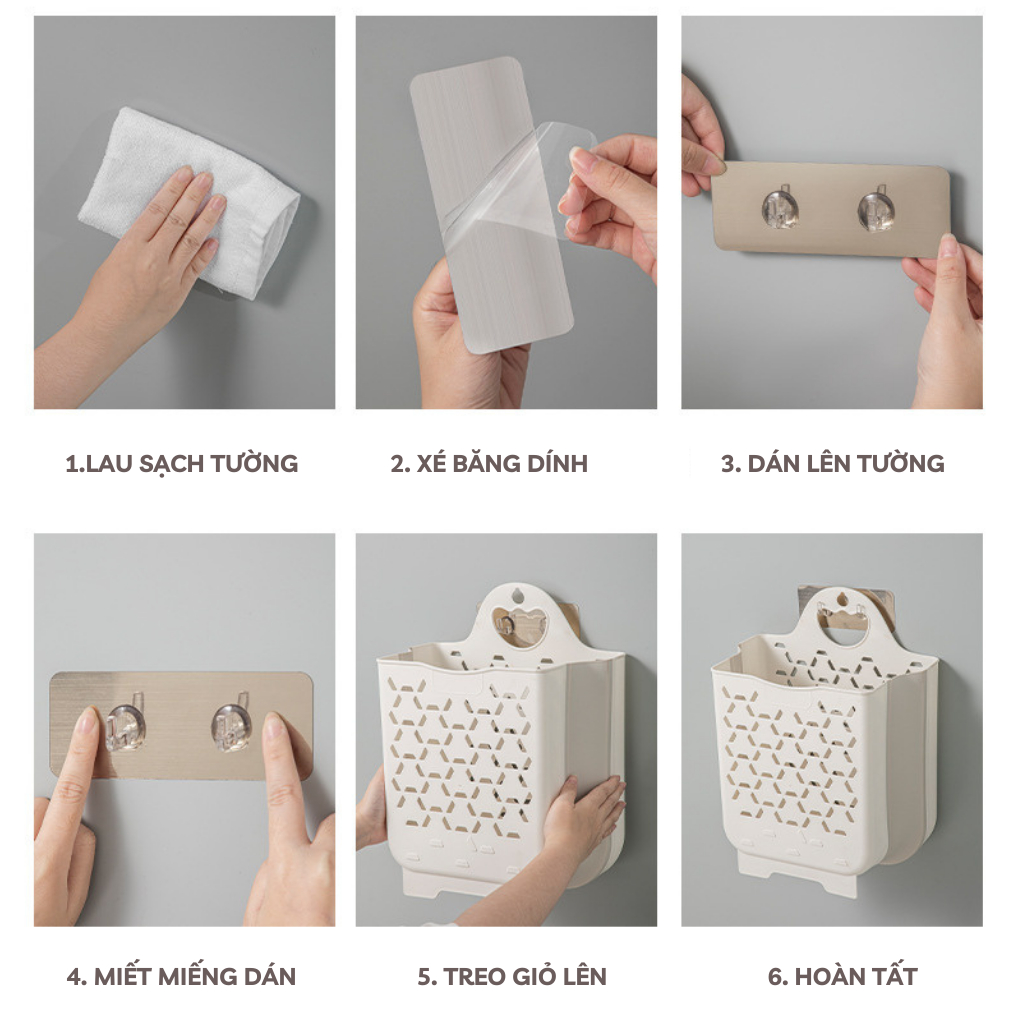 1.LAU SẠCH TƯỜNG

2. XÉ BĂNG DÍNH

3. DÁN LÊN TƯỜNG

4. MIẾT MIẾNG DÁN

5. TREO GIỎ LÊN

6. HOÀN TẤT