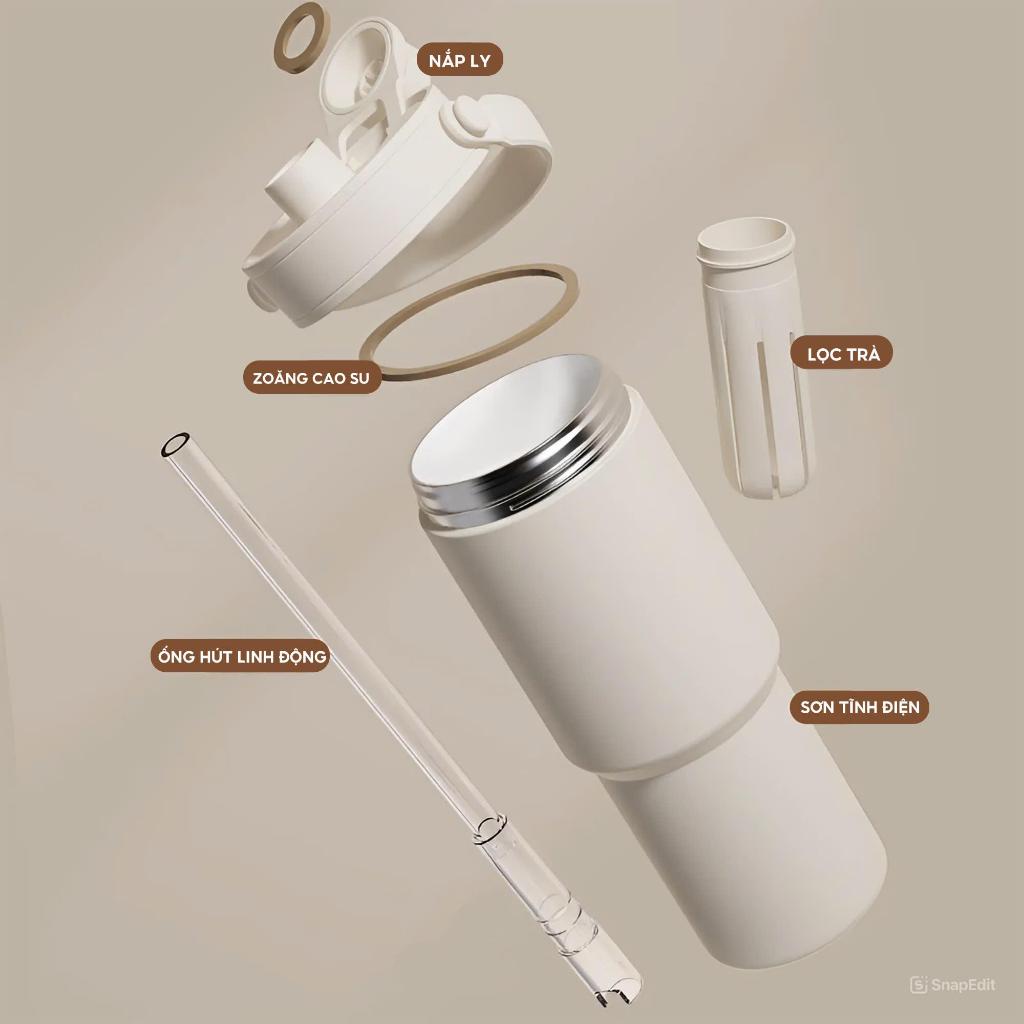 NẮP LY

LỌC TRÀ

ZOĂNG CAO SU

ỐNG HÚT LINH ĐỘNG

SƠN TĨNH ĐIỆN

SnapEdit