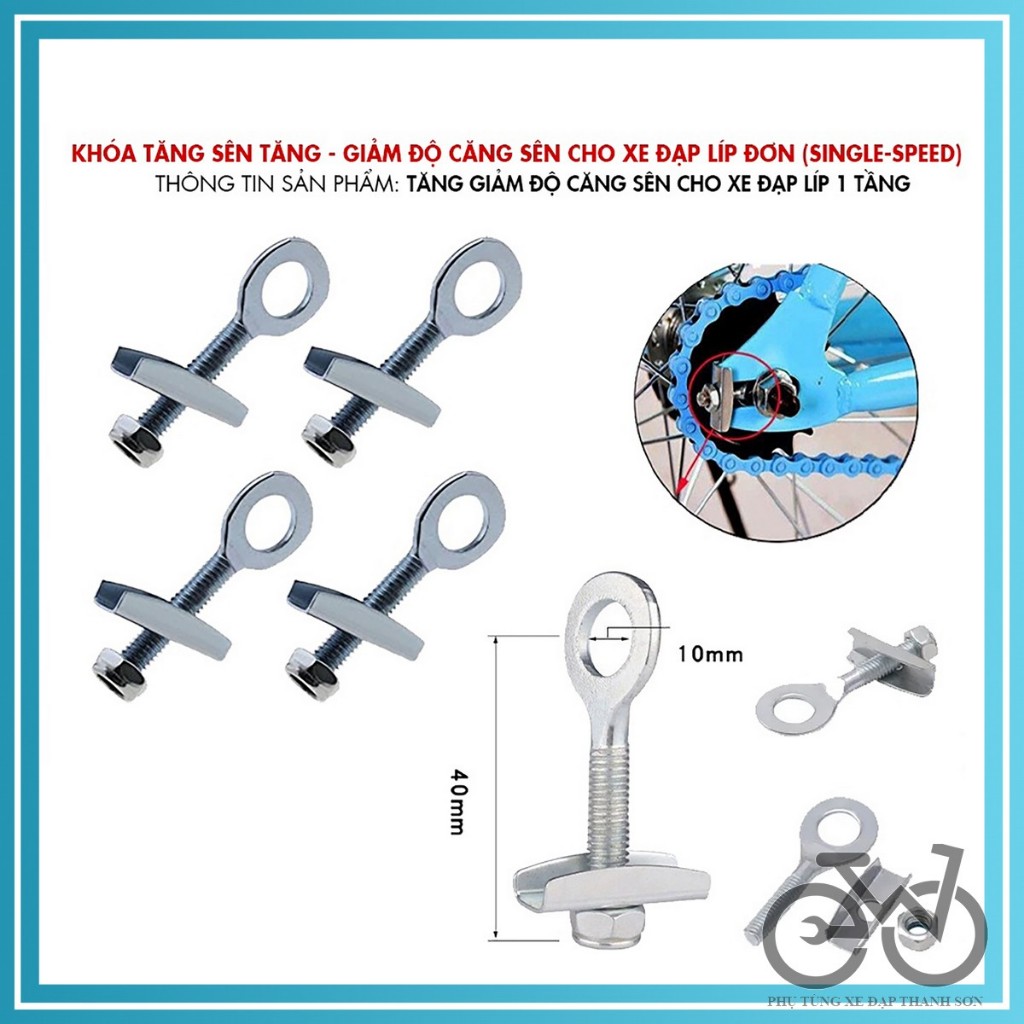 KHÓA TĂNG SÊN TĂNG - GIẢM ĐỘ CĂNG SÊN CHO XE ĐẠP LÍP ĐƠN (SINGLE-SPEED)
THÔNG TIN SẢN PHẨM: TĂNG GIẢM ĐỘ CĂNG SÊN CHO XE ĐẠP LÍP 1 TẦNG

10mm

40mm

PHỤ TÙNG XE ĐẠP THANH SƠN