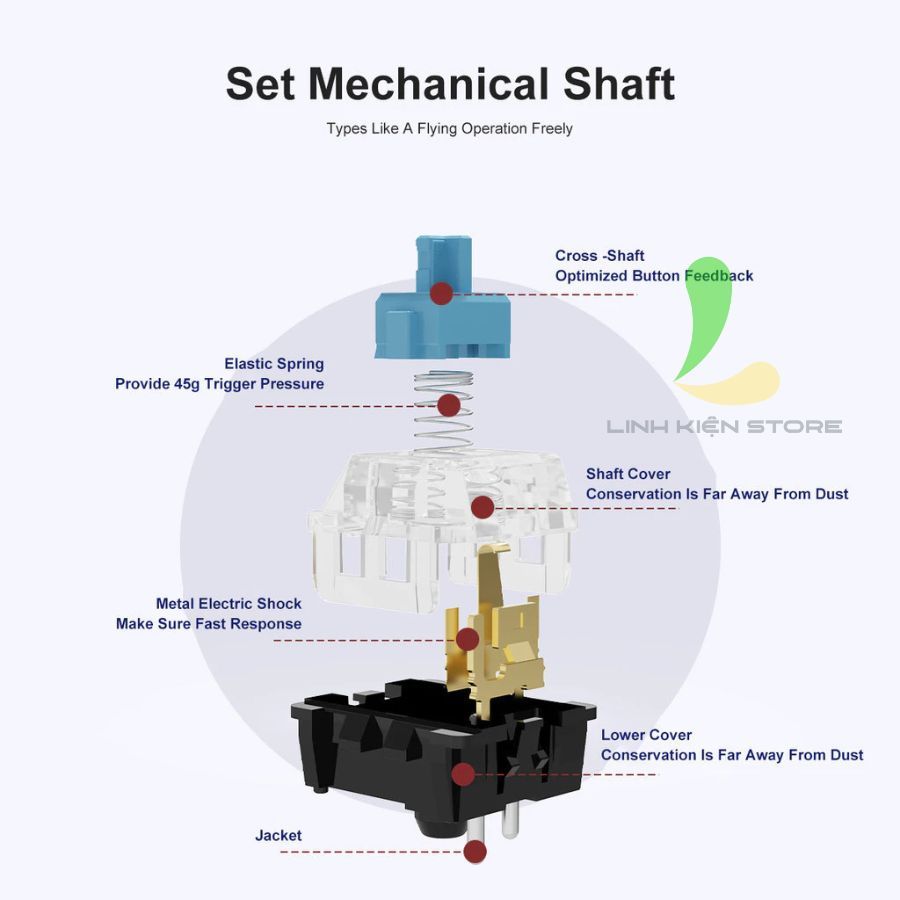 Set Mechanical Shaft

Types Like A Flying Operation Freely

Cross -Shaft
Optimized Button Feedback

Elastic Spring
Provide 45g Trigger Pressure

LINH KIỆN STORE

Shaft Cover
Conservation Is Far Away From Dust

Metal Electric Shock
Make Sure Fast Response

Lower Cover
Conservation Is Far Away From Dust

Jacket