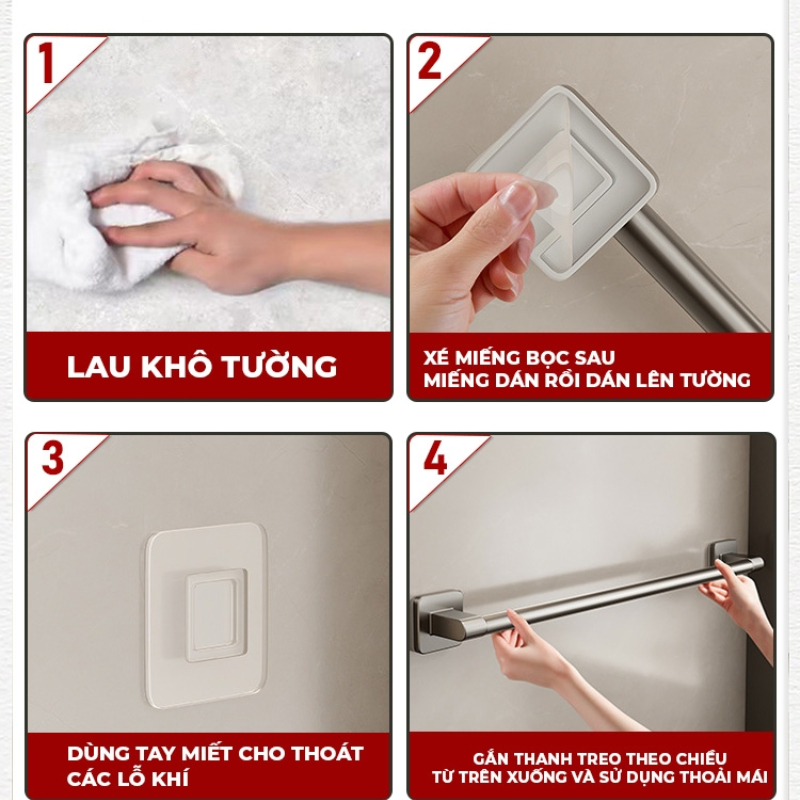 1

LAU KHÔ TƯỜNG

2

XÉ MIẾNG BỌC SAU MIẾNG DÁN RỒI DÁN LÊN TƯỜNG

3

DÙNG TAY MIẾT CHO THOÁT CÁC LỖ KHÍ

4

GẮN THANH TREO THEO CHIỀU TỪ TRÊN XUỐNG VÀ SỬ DỤNG THOẢI MÁI