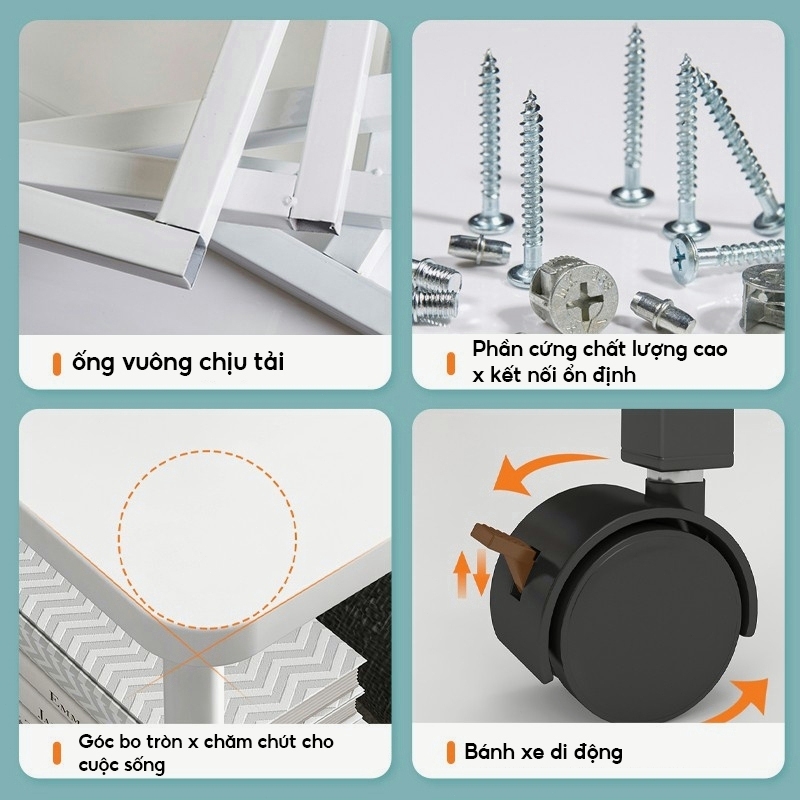 ống vuông chịu tải

Phần cứng chất lượng cao x kết nối ổn định

Góc bo tròn x chăm chút cho cuộc sống

Bánh xe di động