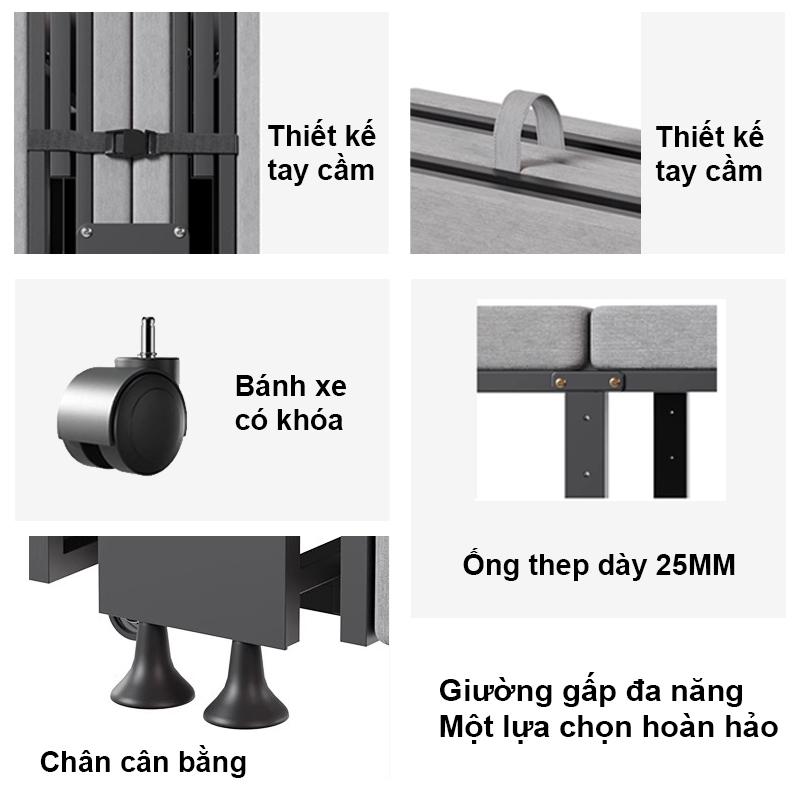 Thiết kế tay cầm

Thiết kế tay cầm

Bánh xe có khóa

Ống thep dày 25MM

Chân cân bằng

Giường gấp đa năng
Một lựa chọn hoàn hảo