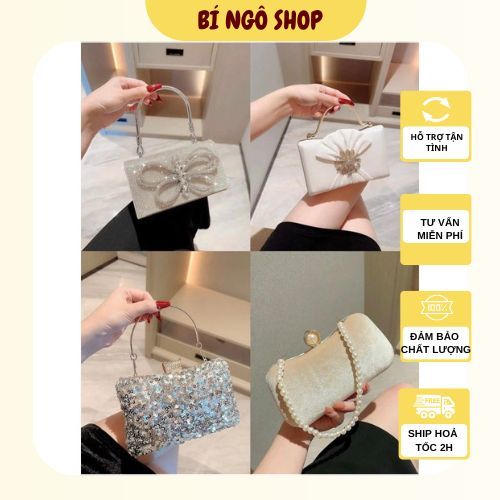 BÍ NGÔ SHOP

HỖ TRỢ TẬN TÌNH

TƯ VẤN MIỄN PHÍ

100%

ĐẢM BẢO CHẤT LƯỢNG

FREE

SHIP HOẢ TỐC 2H