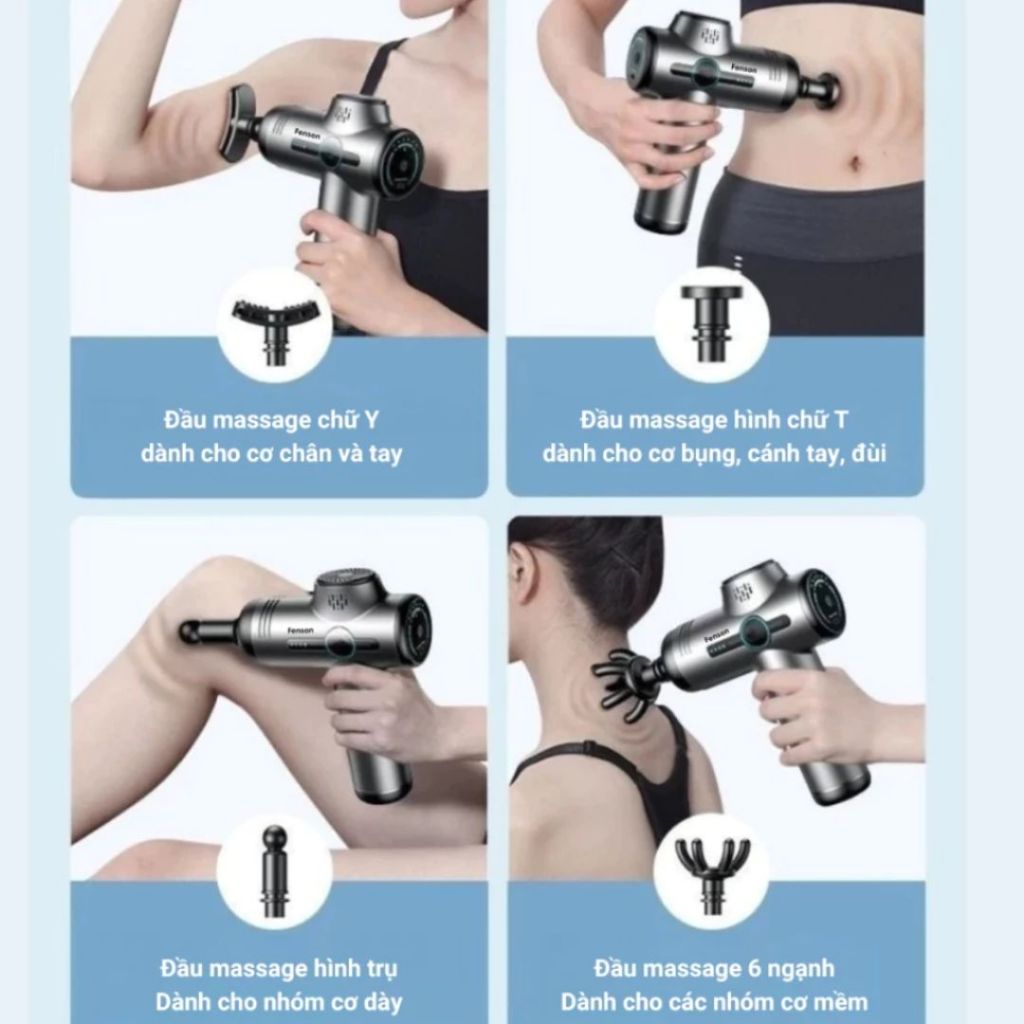 Fenson

Đầu massage chữ Y
dành cho cơ chân và tay

Fenson

Đầu massage hình chữ T
dành cho cơ bụng, cánh tay, đùi

Fenson

Đầu massage hình trụ
Dành cho nhóm cơ dày

Fenson

Đầu massage 6 ngạnh
Dành cho các nhóm cơ mềm