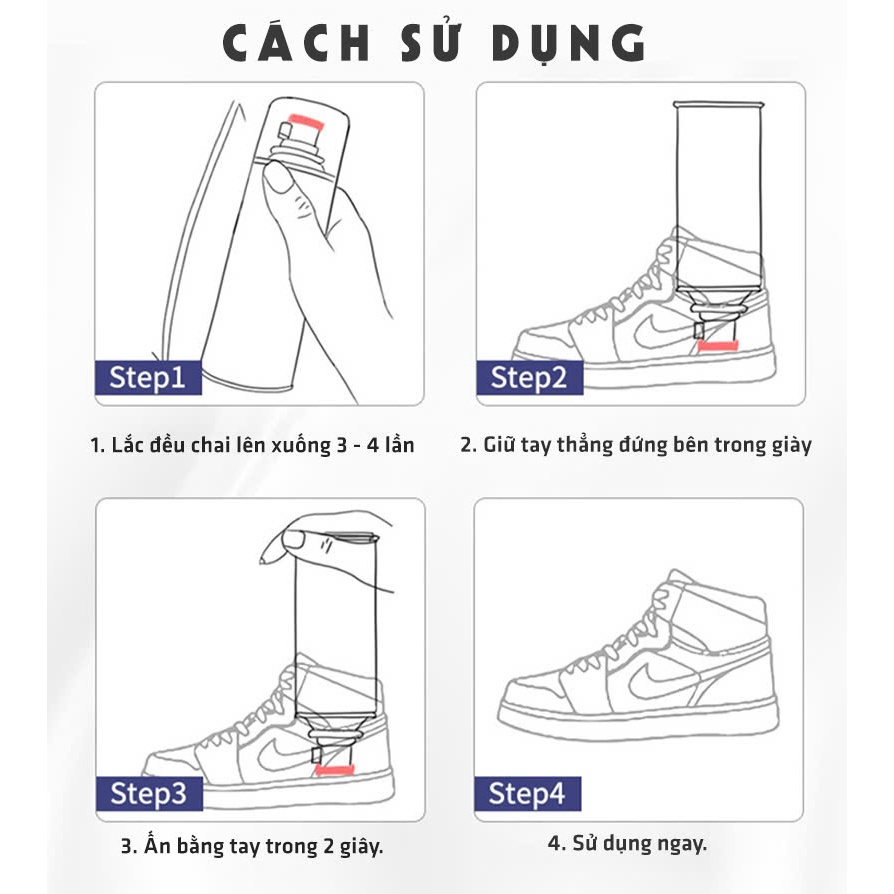 CÁCH SỬ DỤNG

Step1

1. Lắc đều chai lên xuống 3 - 4 lần

Step2

2. Giữ tay thẳng đứng bên trong giày

Step3

3. Ấn bằng tay trong 2 giây.

Step4

4. Sử dụng ngay.