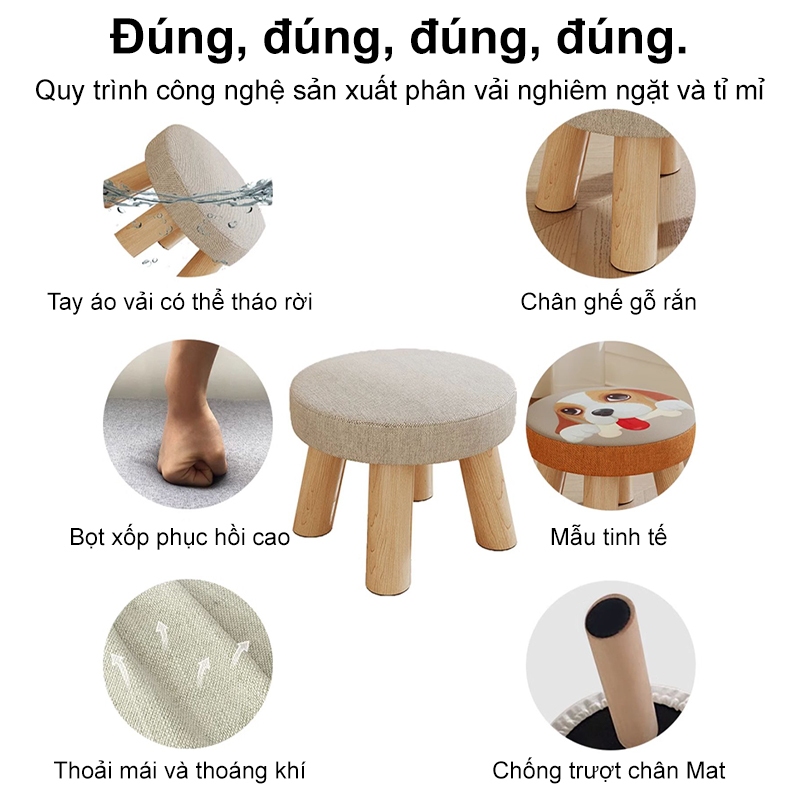 Đúng, đúng, đúng, đúng.

Quy trình công nghệ sản xuất phân vải nghiêm ngặt và tỉ mỉ

Tay áo vải có thể tháo rời

Chân ghế gỗ rắn

Bọt xốp phục hồi cao

Mẫu tinh tế

Thoải mái và thoáng khí

Chống trượt chân Mat