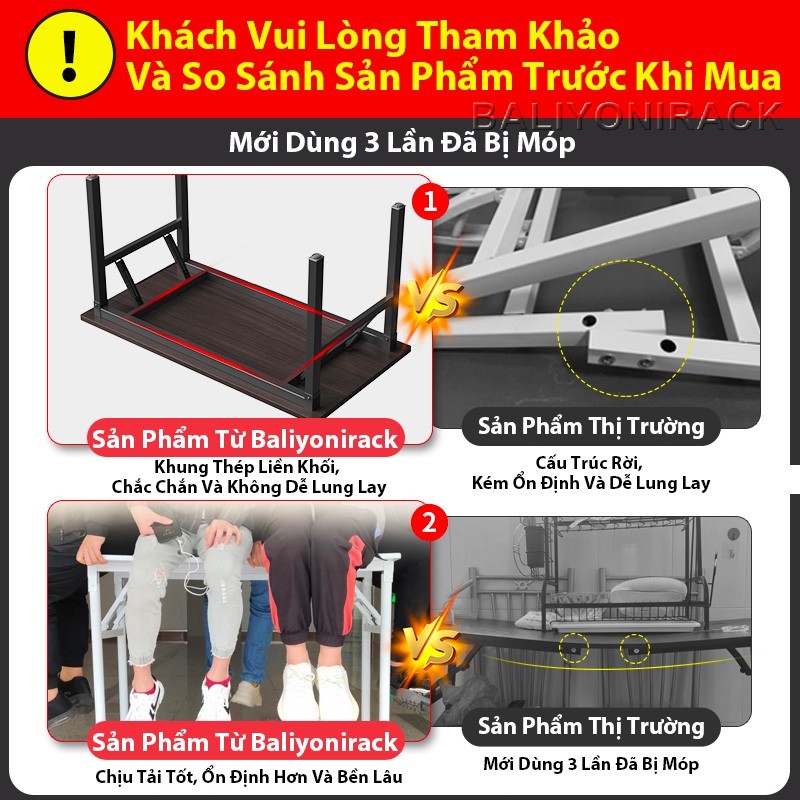 !
Khách Vui Lòng Tham Khảo
Và So Sánh Sản Phẩm Trước Khi Mua

BALIYONIRACK

Mới Dùng 3 Lần Đã Bị Móp

1

VS

Sản Phẩm Từ Baliyonirack
Khung Thép Liền Khối,
Chắc Chắn Và Không Dễ Lung Lay

Sản Phẩm Thị Trường
Cấu Trúc Rời,
Kém Ổn Định Và Dễ Lung Lay

2

VS

Sản Phẩm Từ Baliyonirack
Chịu Tải Tốt, Ổn Định Hơn Và Bền Lâu

Sản Phẩm Thị Trường
Mới Dùng 3 Lần Đã Bị Móp