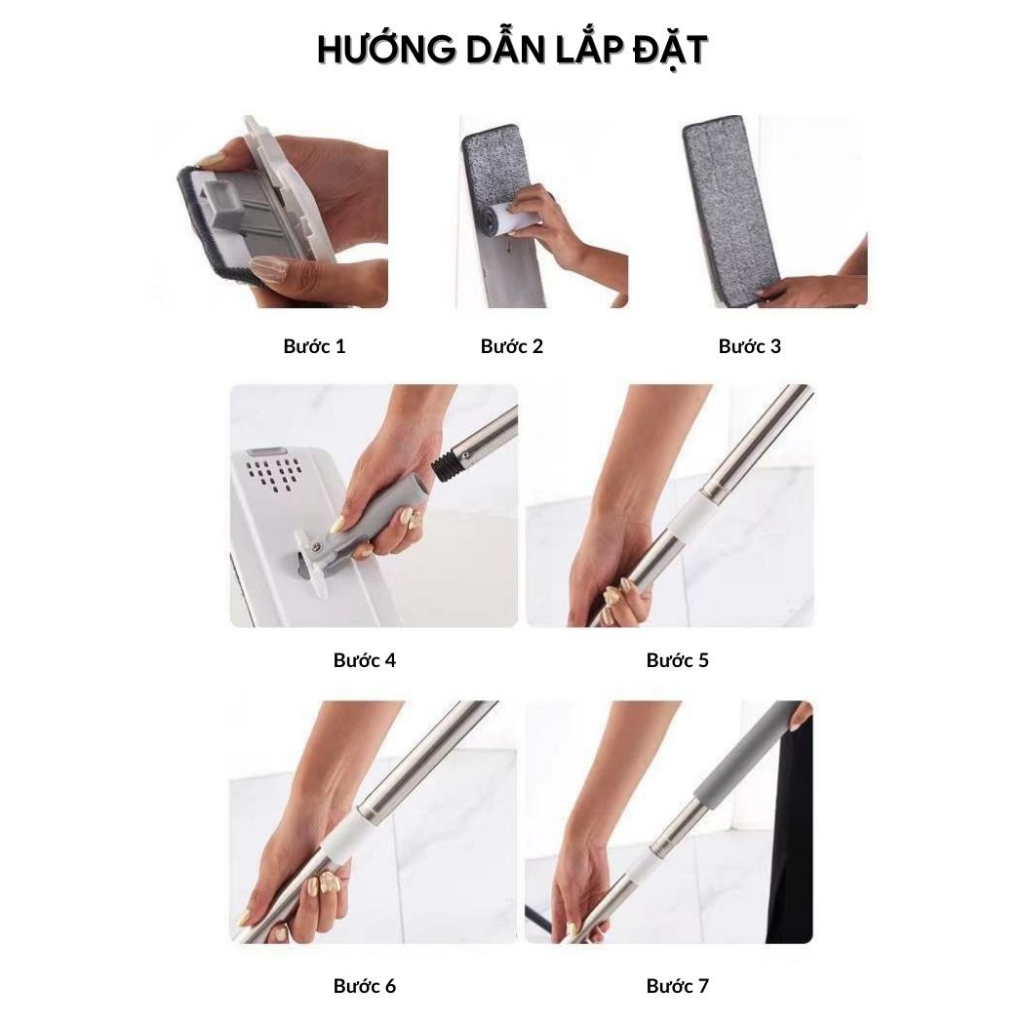 HƯỚNG DẪN LẮP ĐẶT

Bước 1

Bước 2

Bước 3

Bước 4

Bước 5

Bước 6

Bước 7