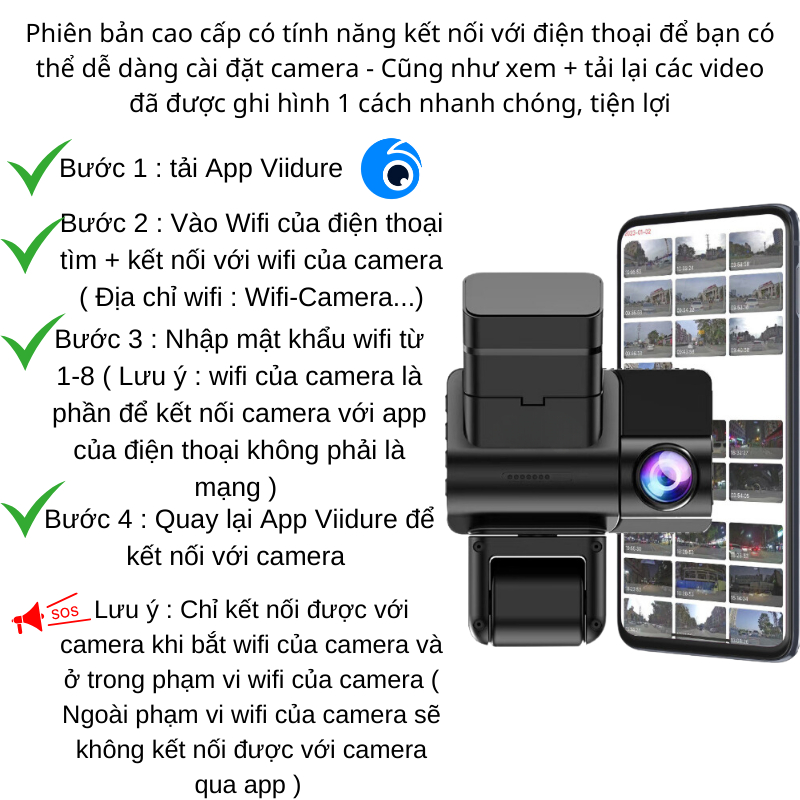 Phiên bản cao cấp có tính năng kết nối với điện thoại để bạn có thể dễ dàng cài đặt camera - Cũng như xem + tải lại các video đã được ghi hình 1 cách nhanh chóng, tiện lợi

Bước 1 : tải App Viidure

Bước 2 : Vào Wifi của điện thoại tìm + kết nối với wifi của camera ( Địa chỉ wifi : Wifi-Camera...)

Bước 3 : Nhập mật khẩu wifi từ 1-8 ( Lưu ý : wifi của camera là phần để kết nối camera với app của điện thoại không phải là mạng )

Bước 4 : Quay lại App Viidure để kết nối với camera

SOS Lưu ý : Chỉ kết nối được với camera khi bắt wifi của camera và ở trong phạm vi wifi của camera ( Ngoài phạm vi wifi của camera sẽ không kết nối được với camera qua app )