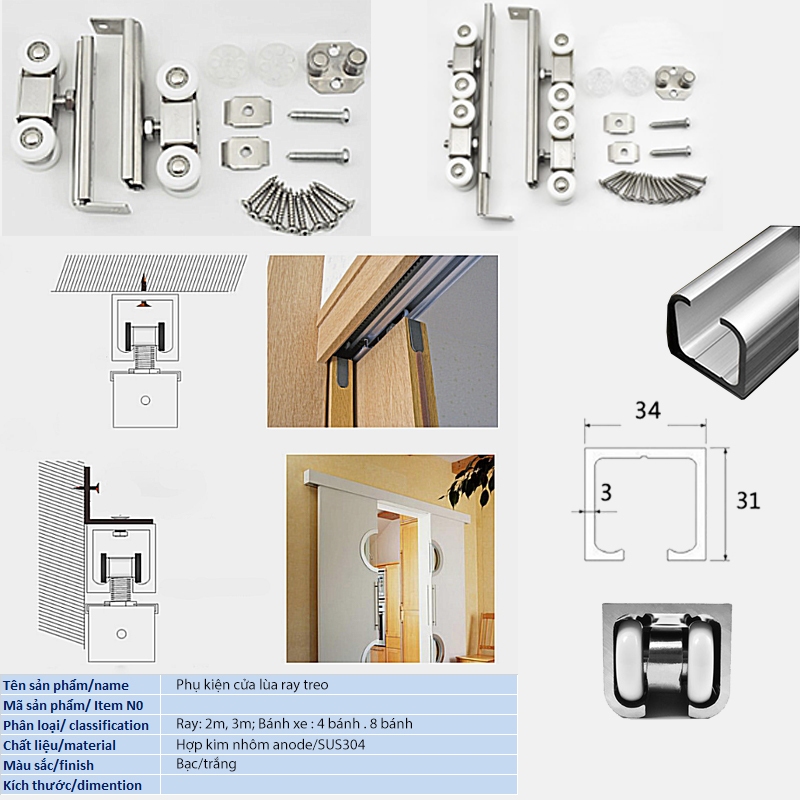 34

3

31

| Tên sản phẩm/name | Phụ kiện cửa lùa ray treo |
|---|---|
| Mã sản phẩm/ Item N0 | |
| Phân loại/ classification | Ray: 2m, 3m; Bánh xe : 4 bánh . 8 bánh |
| Chất liệu/material | Hợp kim nhôm anode/SUS304 |
| Màu sắc/finish | Bạc/trắng |
| Kích thước/dimention | |