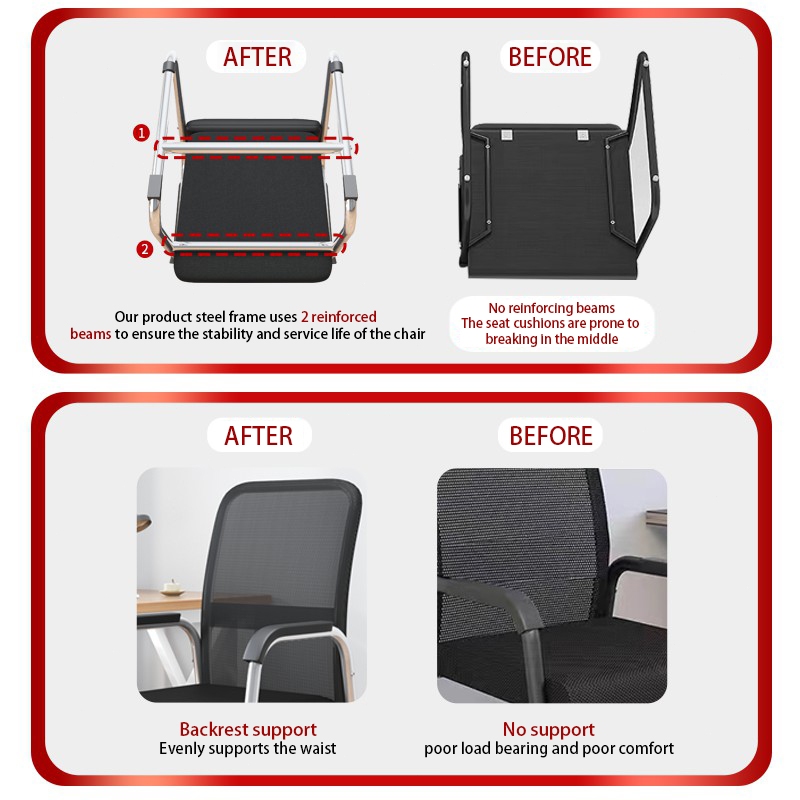 AFTER

1

2

Our product steel frame uses 2 reinforced beams to ensure the stability and service life of the chair

BEFORE

No reinforcing beams
The seat cushions are prone to breaking in the middle

AFTER

Backrest support
Evenly supports the waist

BEFORE

No support
poor load bearing and poor comfort