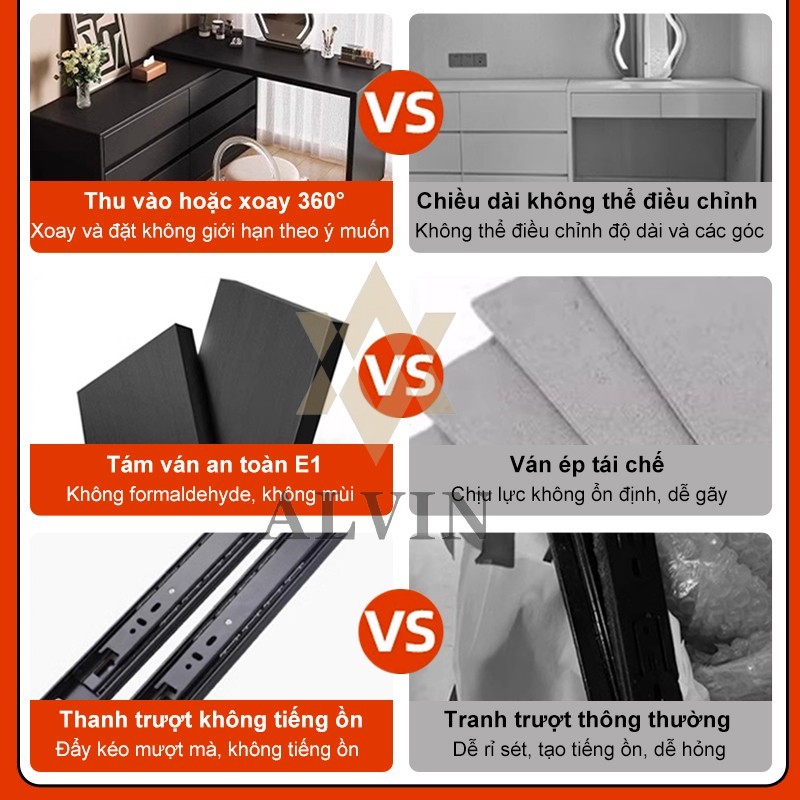 VS

Thu vào hoặc xoay 360°
Xoay và đặt không giới hạn theo ý muốn

Chiều dài không thể điều chỉnh
Không thể điều chỉnh độ dài và các góc

VS

Tám ván an toàn E1
Không formaldehyde, không mùi

Ván ép tái chế
Chịu lực không ổn định, dễ gãy

ALVIN

VS

Thanh trượt không tiếng ồn
Đẩy kéo mượt mà, không tiếng ồn

Tranh trượt thông thường
Dễ rỉ sét, tạo tiếng ồn, dễ hỏng