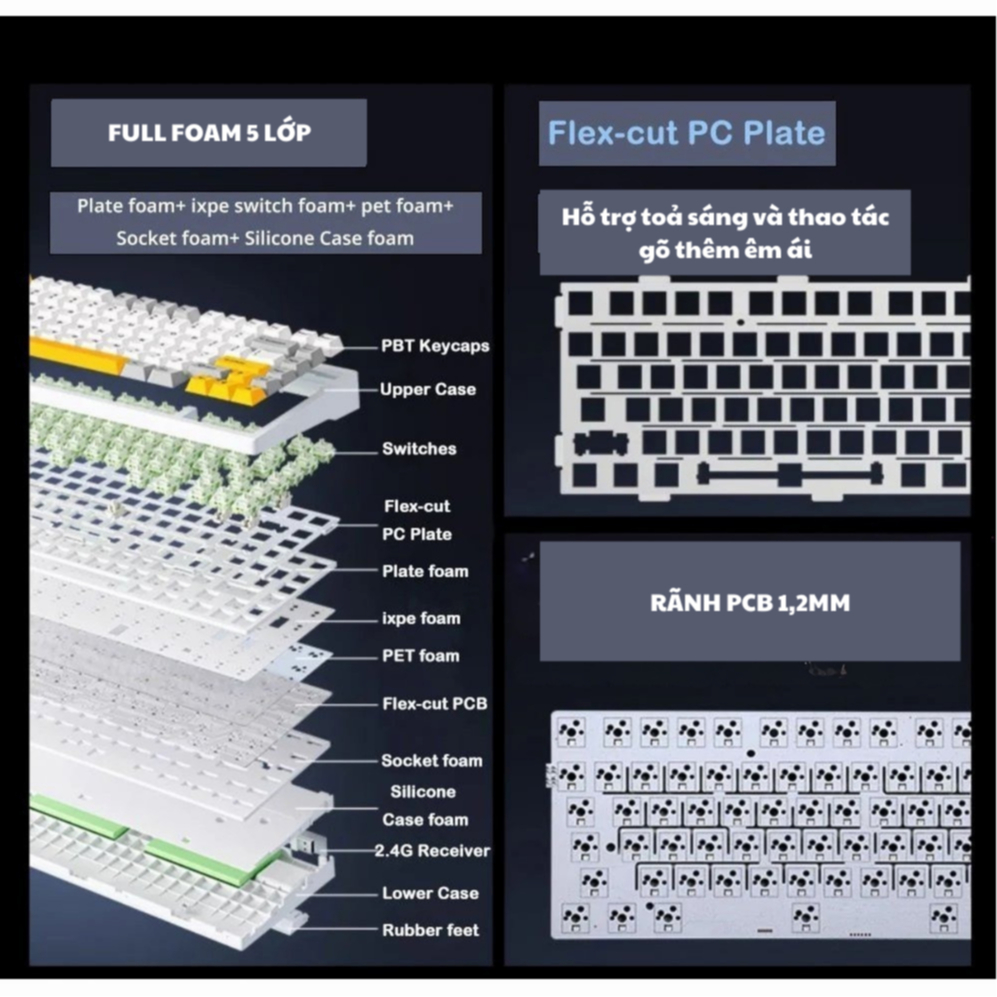 FULL FOAM 5 LỚP

Plate foam+ ixpe switch foam+ pet foam+ Socket foam+ Silicone Case foam

PBT Keycaps
Upper Case
Switches
Flex-cut PC Plate
Plate foam
ixpe foam
PET foam
Flex-cut PCB
Socket foam
Silicone Case foam
2.4G Receiver
Lower Case
Rubber feet

Flex-cut PC Plate

Hỗ trợ toả sáng và thao tác gõ thêm êm ái

RÃNH PCB 1,2MM