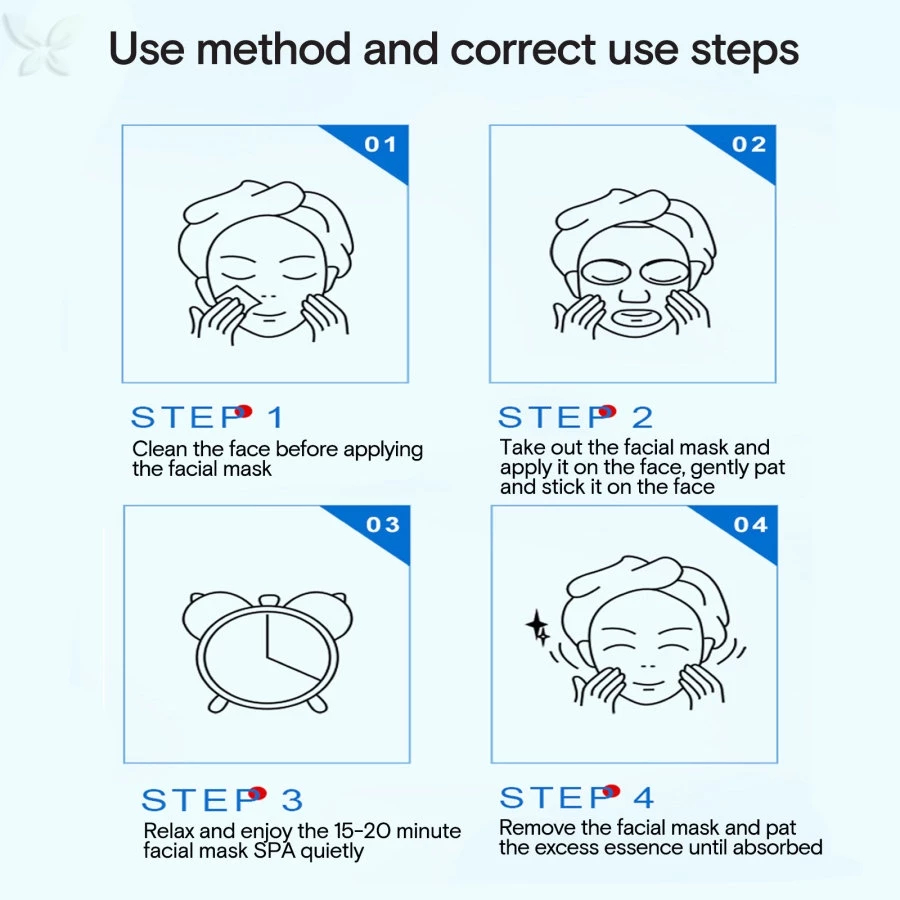 Use method and correct use steps

01

STEP 1
Clean the face before applying the facial mask

02

STEP 2
Take out the facial mask and apply it on the face, gently pat and stick it on the face

03

STEP 3
Relax and enjoy the 15-20 minute facial mask SPA quietly

04

STEP 4
Remove the facial mask and pat the excess essence until absorbed