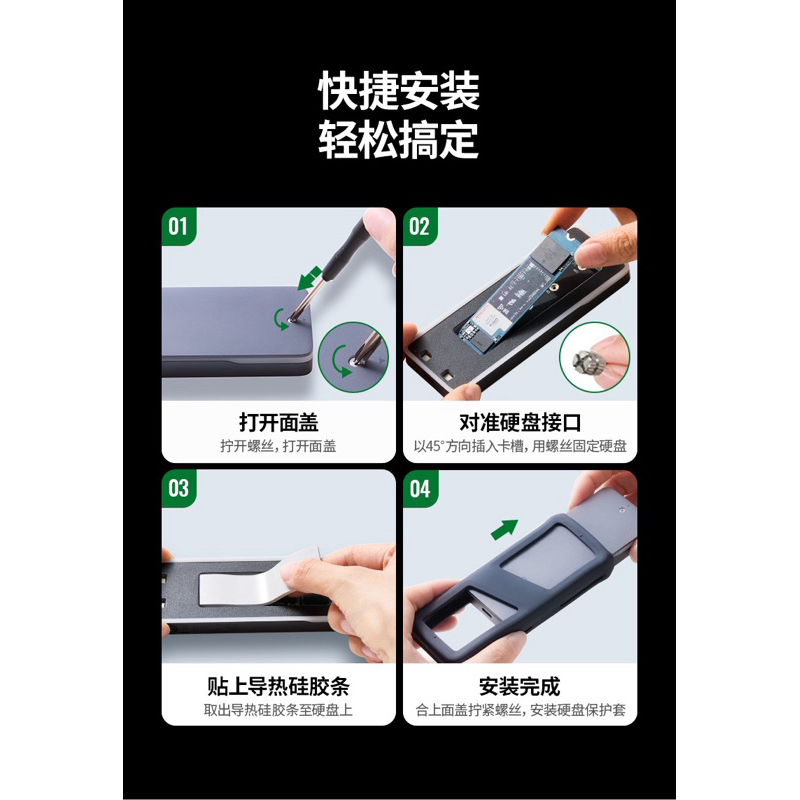 快捷安装
轻松搞定

01

打开面盖
拧开螺丝，打开面盖

02

对准硬盘接口
以45°方向插入卡槽，用螺丝固定硬盘

03

贴上导热硅胶条
取出导热硅胶条至硬盘上

04

安装完成
合上面盖拧紧螺丝，安装硬盘保护套