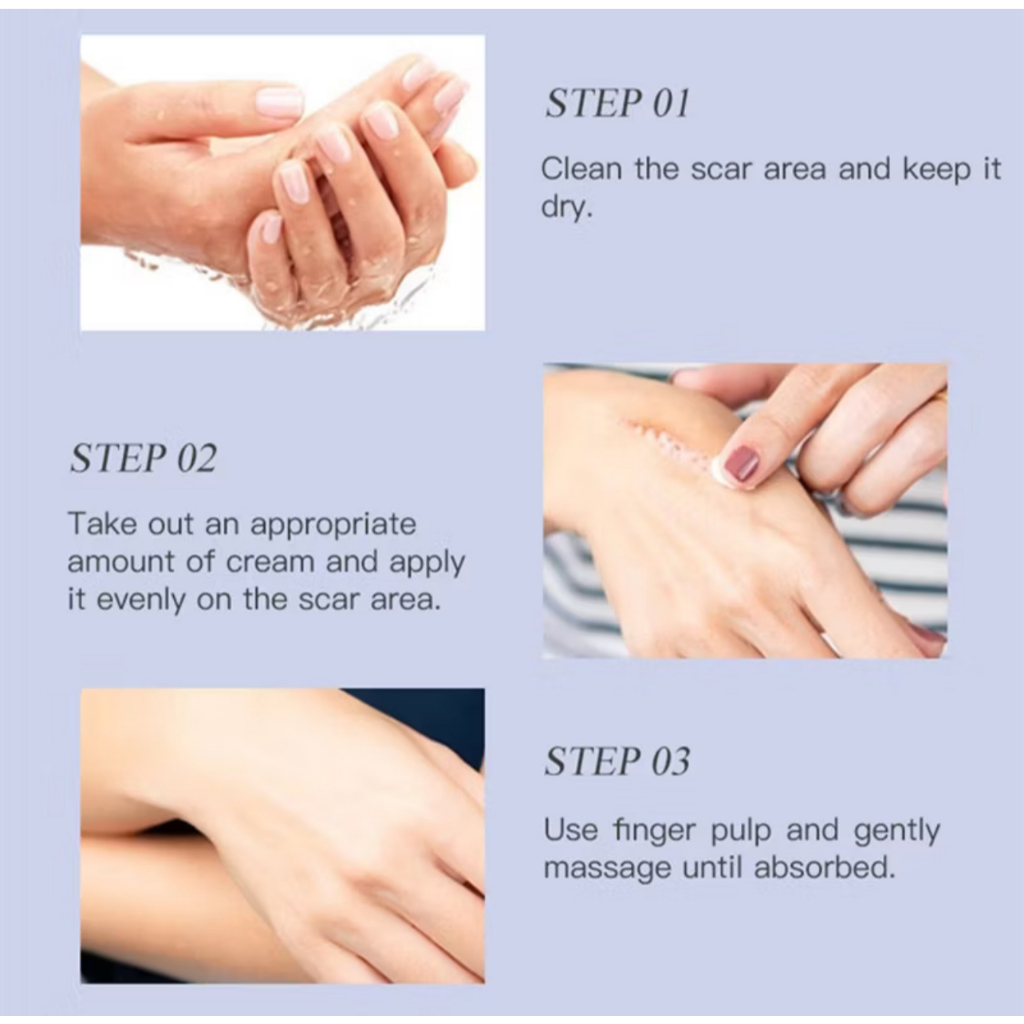 STEP 01

Clean the scar area and keep it dry.

STEP 02

Take out an appropriate amount of cream and apply it evenly on the scar area.

STEP 03

Use finger pulp and gently massage until absorbed.