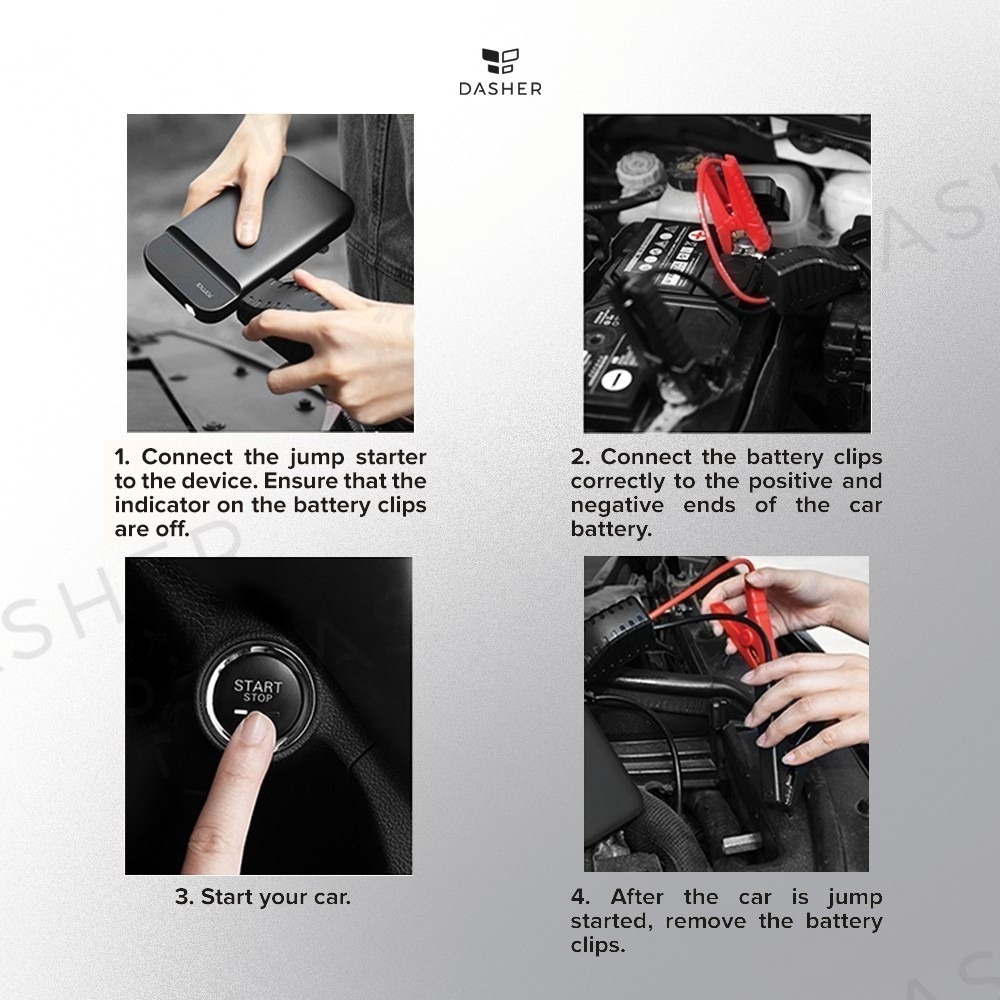 DASHER

1. Connect the jump starter to the device. Ensure that the indicator on the battery clips are off.

2. Connect the battery clips correctly to the positive and negative ends of the car battery.

START
STOP

3. Start your car.

4. After the car is jump started, remove the battery clips.