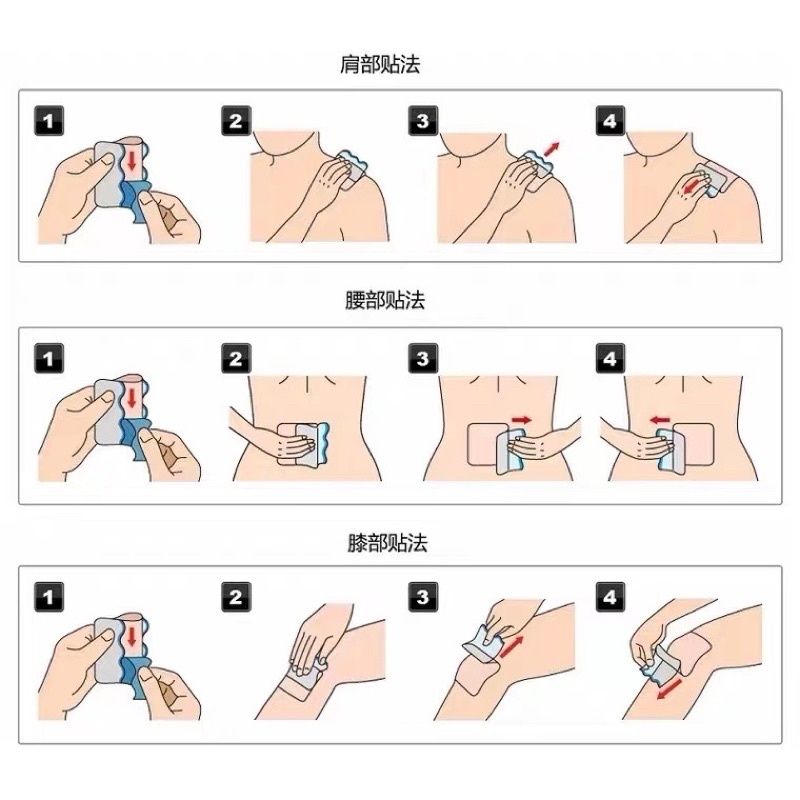 肩部贴法

1 2 3 4

腰部贴法

1 2 3 4

膝部贴法

1 2 3 4