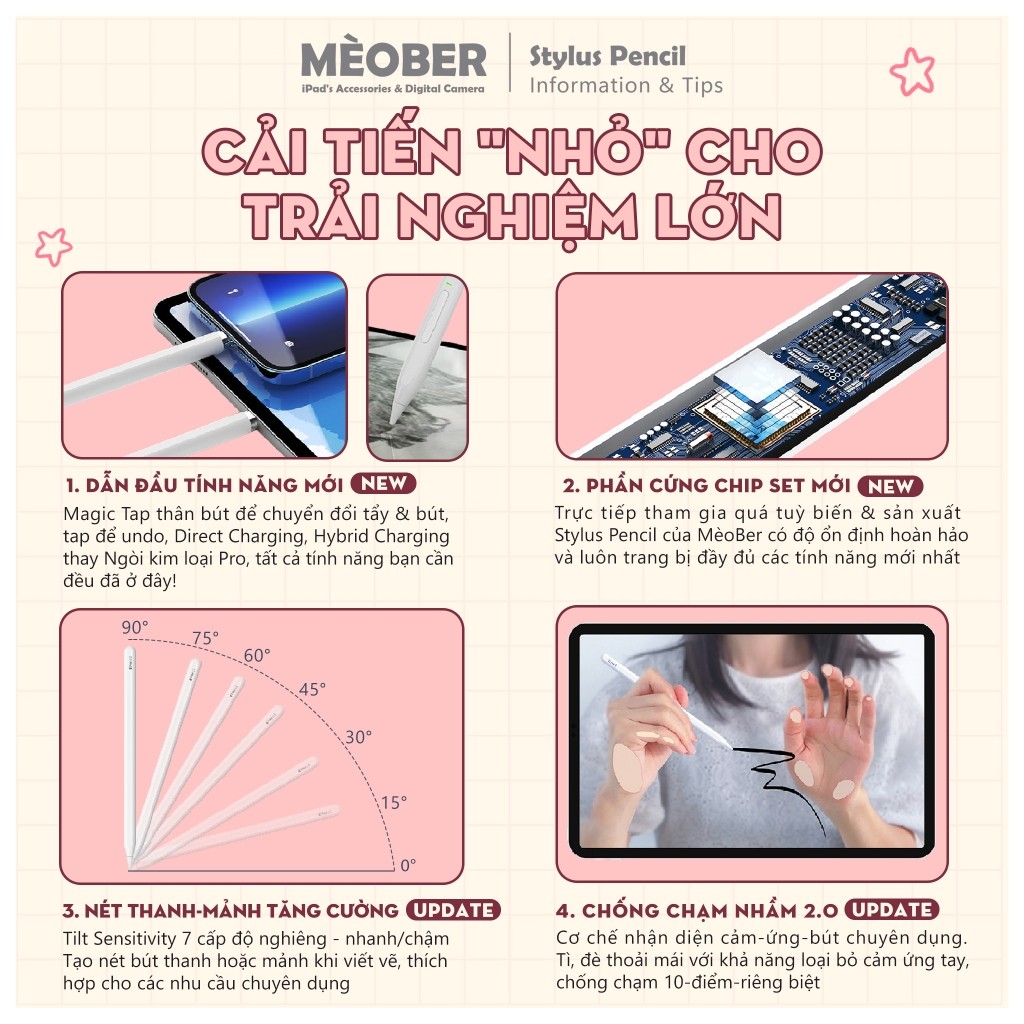 MÈOBER
iPad's Accessories & Digital Camera

Stylus Pencil
Information & Tips

CẢI TIẾN "NHỎ" CHO TRẢI NGHIỆM LỚN

1. DẪN ĐẦU TÍNH NĂNG MỚI NEW
Magic Tap thân bút để chuyển đổi tẩy & bút, tap để undo, Direct Charging, Hybrid Charging thay Ngòi kim loại Pro, tất cả tính năng bạn cần đều đã ở đây!

2. PHẦN CỨNG CHIP SET MỚI NEW
Trực tiếp tham gia quá tuỳ biến & sản xuất Stylus Pencil của MèoBer có độ ổn định hoàn hảo và luôn trang bị đầy đủ các tính năng mới nhất

90° 75° 60° 45° 30° 15° 0°

3. NÉT THANH-MẢNH TĂNG CƯỜNG UPDATE
Tilt Sensitivity 7 cấp độ nghiêng - nhanh/chậm Tạo nét bút thanh hoặc mảnh khi viết vẽ, thích hợp cho các nhu cầu chuyên dụng

4. CHỐNG CHẠM NHẦM 2.0 UPDATE
Cơ chế nhận diện cảm-ứng-bút chuyên dụng. Tì, đè thoải mái với khả năng loại bỏ cảm ứng tay, chống chạm 10-điểm-riêng biệt