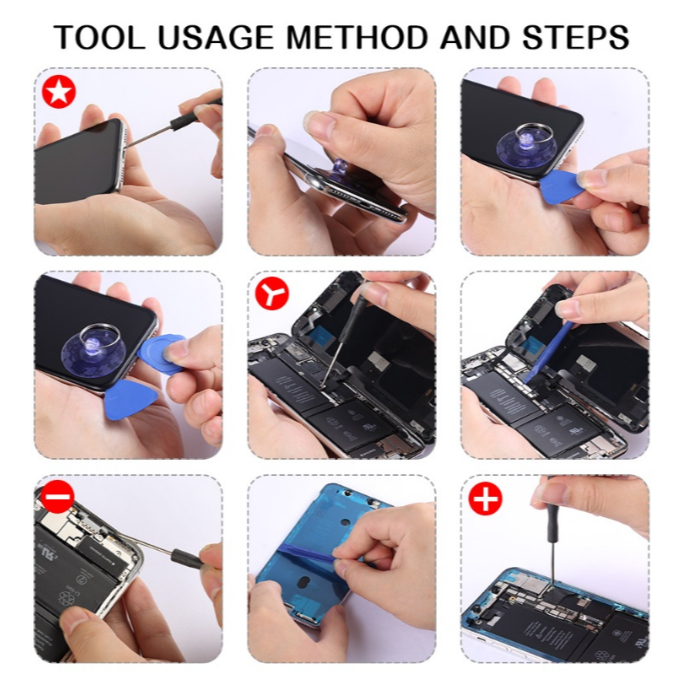 TOOL USAGE METHOD AND STEPS