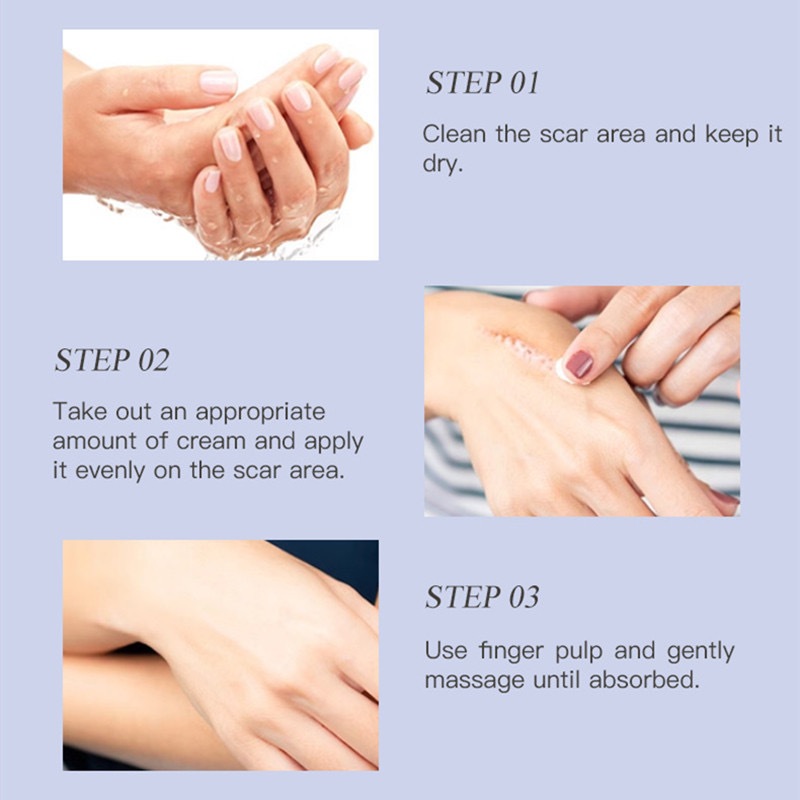 STEP 01

Clean the scar area and keep it dry.

STEP 02

Take out an appropriate amount of cream and apply it evenly on the scar area.

STEP 03

Use finger pulp and gently massage until absorbed.