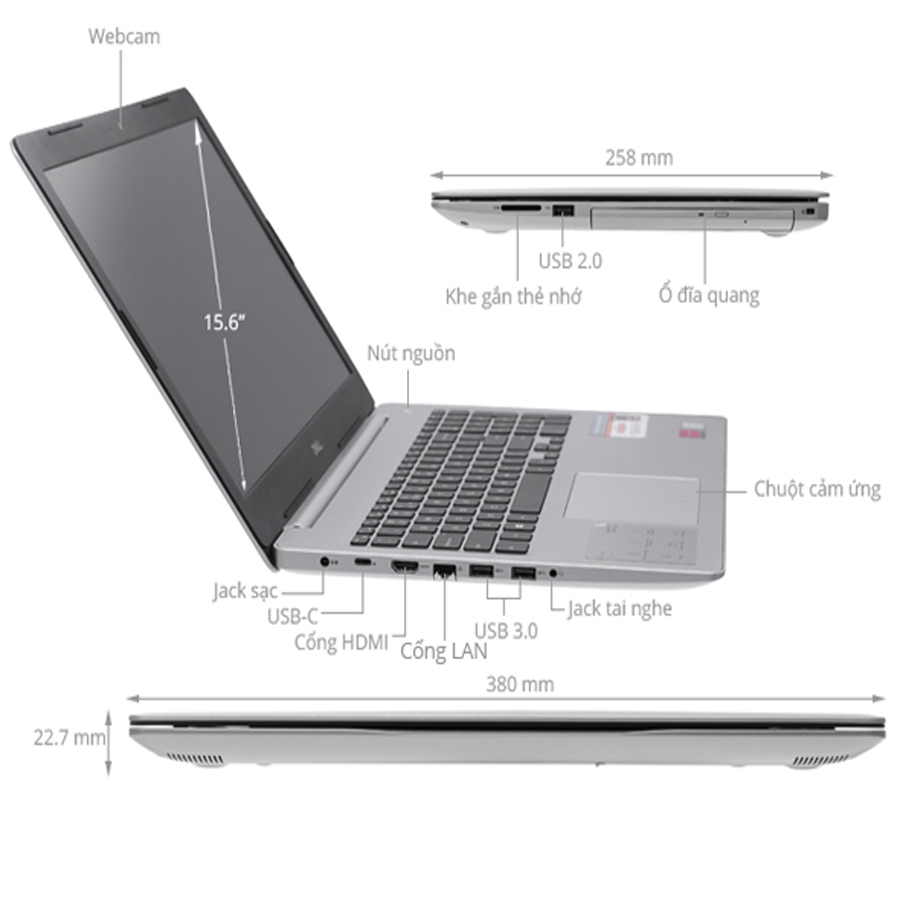 Webcam

258 mm

USB 2.0

Khe gắn thẻ nhớ

Ổ đĩa quang

15.6"

Nút nguồn

Chuột cảm ứng

Jack sạc

USB-C

Cổng HDMI

Cổng LAN

USB 3.0

Jack tai nghe

380 mm

22.7 mm