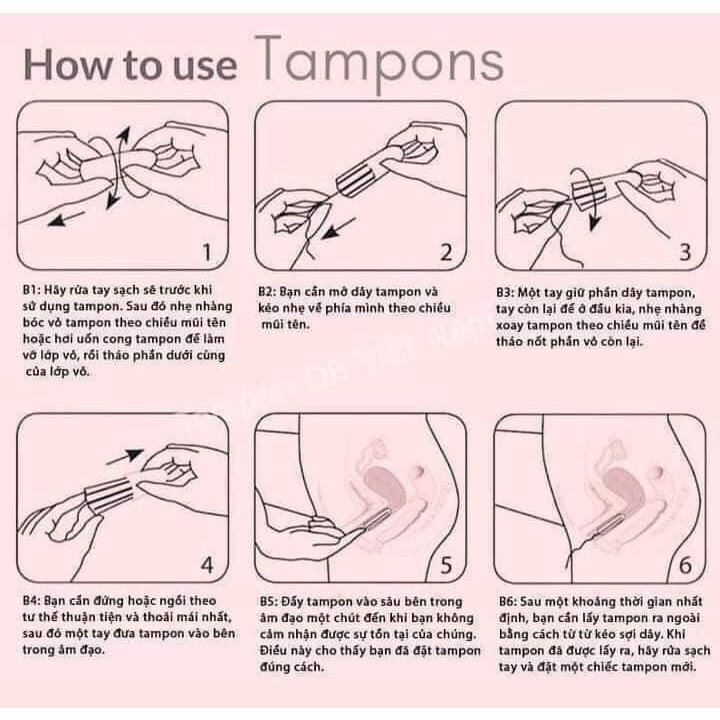 How to use Tampons

1

B1: Hãy rửa tay sạch sẽ trước khi sử dụng tampon. Sau đó nhẹ nhàng bóc vỏ tampon theo chiều mũi tên hoặc hơi uốn cong tampon để làm vỡ lớp vỏ, rồi tháo phần dưới cùng của lớp vỏ.

2

B2: Bạn cần mở dây tampon và kéo nhẹ về phía mình theo chiều mũi tên.

3

B3: Một tay giữ phần dây tampon, tay còn lại để ở đầu kia, nhẹ nhàng xoay tampon theo chiều mũi tên để tháo nốt phần vỏ còn lại.

4

B4: Bạn cần đứng hoặc ngồi theo tư thế thuận tiện và thoải mái nhất, sau đó một tay đưa tampon vào bên trong âm đạo.

5

B5: Đẩy tampon vào sâu bên trong âm đạo một chút đến khi bạn không cảm nhận được sự tồn tại của chúng. Điều này cho thấy bạn đã đặt tampon đúng cách.

6

B6: Sau một khoảng thời gian nhất định, bạn cần lấy tampon ra ngoài bằng cách từ từ kéo sợi dây. Khi tampon đã được lấy ra, hãy rửa sạch tay và đặt một chiếc tampon mới.