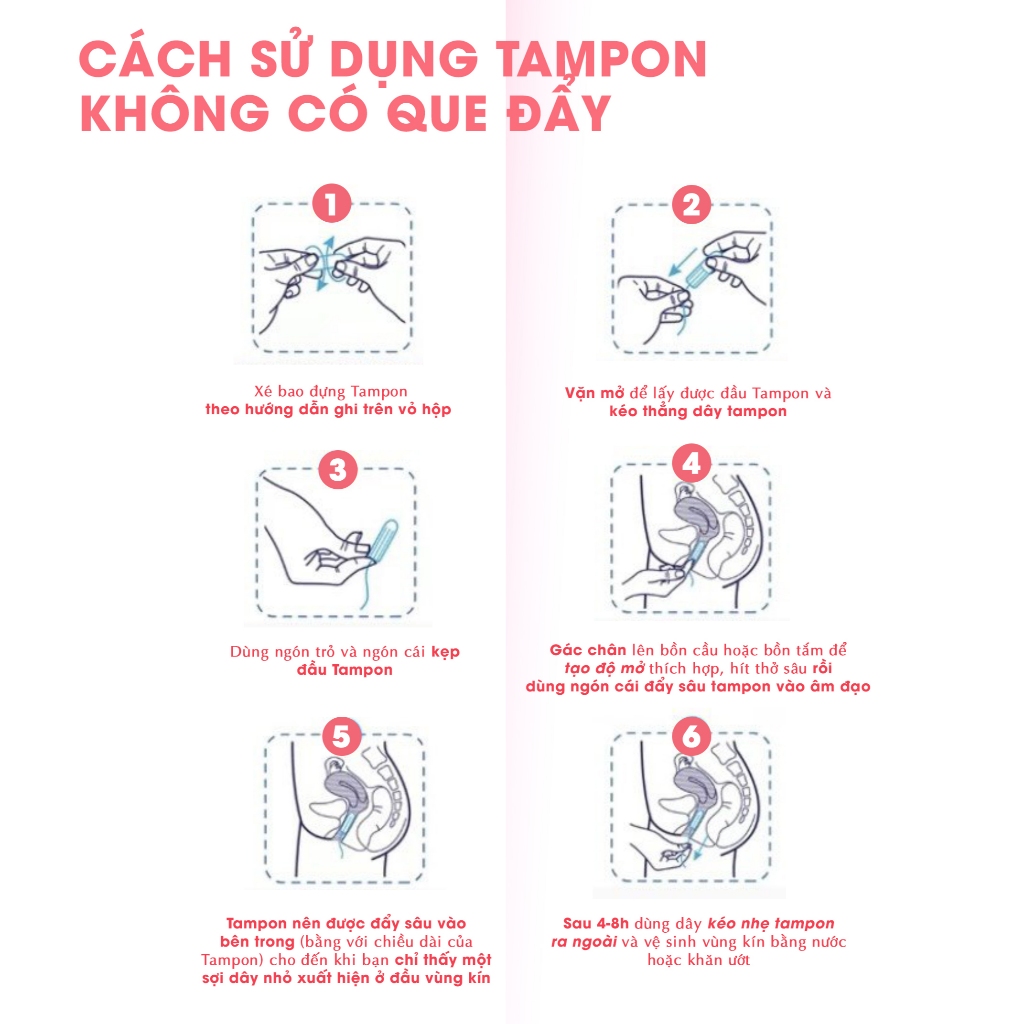 CÁCH SỬ DỤNG TAMPON KHÔNG CÓ QUE ĐẨY

1

Xé bao đựng Tampon theo hướng dẫn ghi trên vỏ hộp

2

Vặn mở để lấy được đầu Tampon và kéo thẳng dây tampon

3

Dùng ngón trỏ và ngón cái kẹp đầu Tampon

4

Gác chân lên bồn cầu hoặc bồn tắm để tạo độ mở thích hợp, hít thở sâu rồi dùng ngón cái đẩy sâu tampon vào âm đạo

5

Tampon nên được đẩy sâu vào bên trong (bằng với chiều dài của Tampon) cho đến khi bạn chỉ thấy một sợi dây nhỏ xuất hiện ở đầu vùng kín

6

Sau 4-8h dùng dây kéo nhẹ tampon ra ngoài và vệ sinh vùng kín bằng nước hoặc khăn ướt