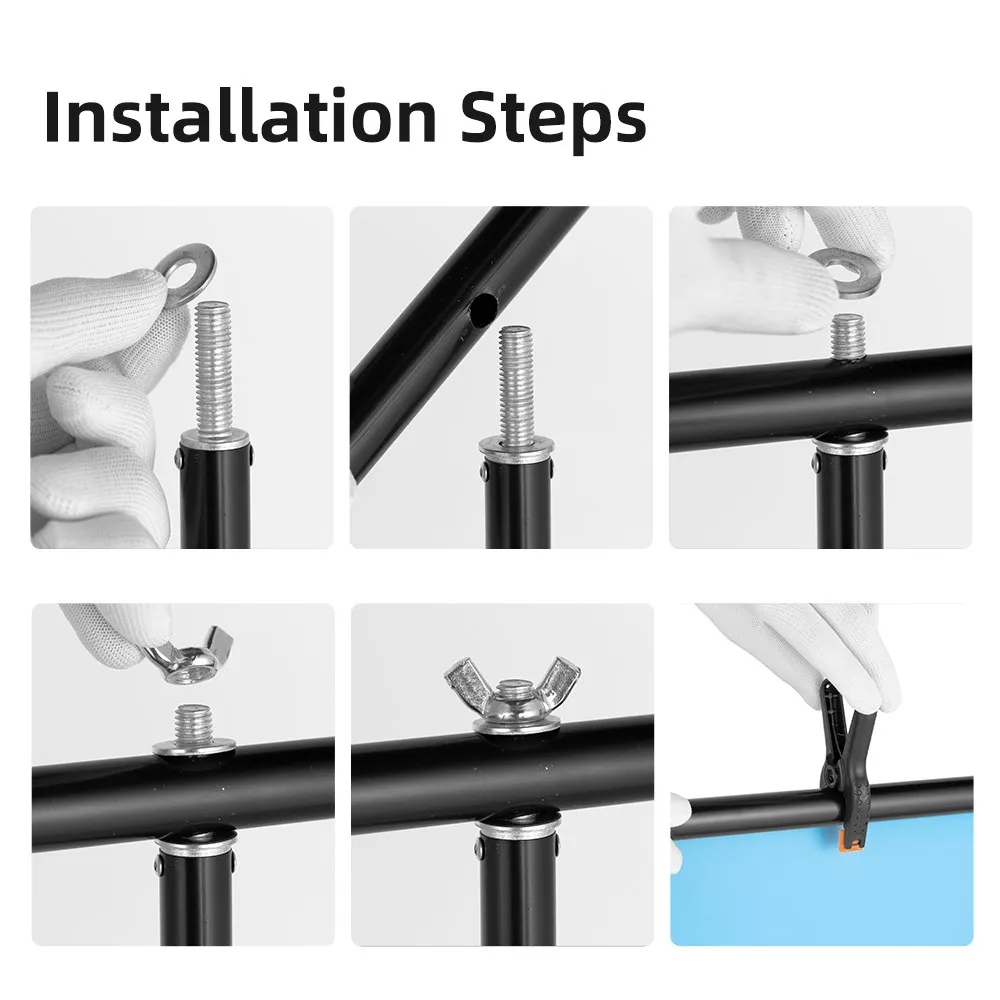 Installation Steps