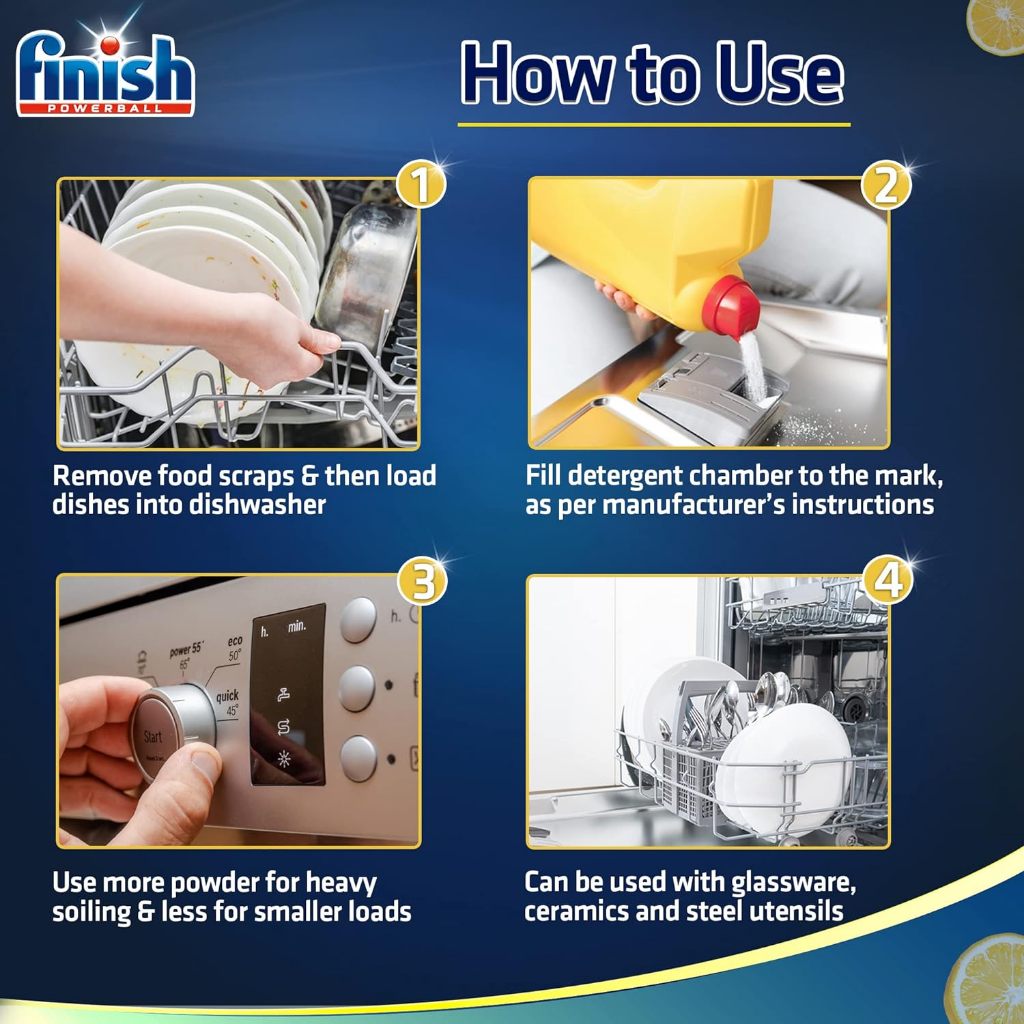 finish
POWERBALL

How to Use

1

Remove food scraps & then load dishes into dishwasher

2

Fill detergent chamber to the mark, as per manufacturer's instructions

3

power 55° 65°
eco 50°
quick 45°
Start
h. min.
h.

Use more powder for heavy soiling & less for smaller loads

4

Can be used with glassware, ceramics and steel utensils