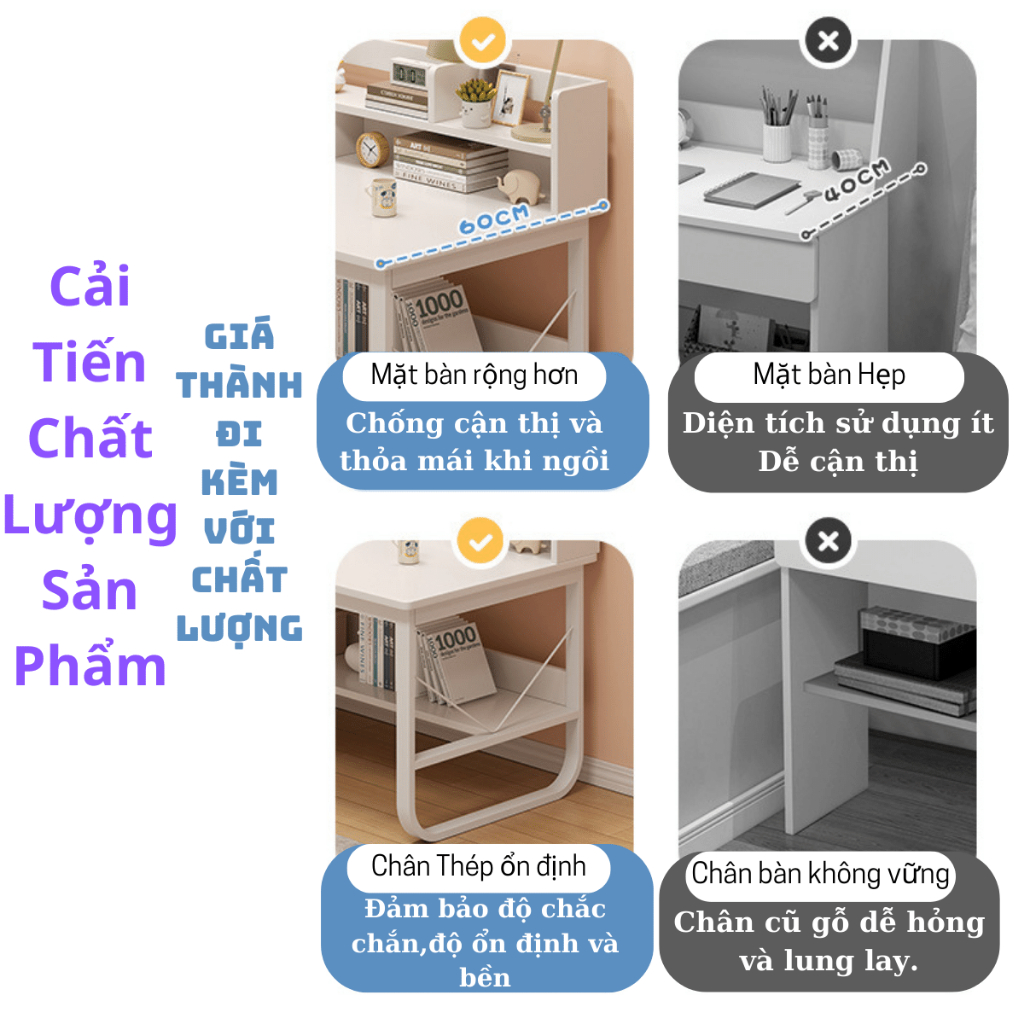 Cải Tiến Chất Lượng Sản Phẩm

GIÁ THÀNH ĐI KÈM VỚI CHẤT LƯỢNG

60CM

1000

Mặt bàn rộng hơn

Chống cận thị và thỏa mái khi ngồi

40CM

Mặt bàn Hẹp

Diện tích sử dụng ít Dễ cận thị

1000

Chân Thép ổn định

Đảm bảo độ chắc chắn,độ ổn định và bền

Chân bàn không vững

Chân cũ gỗ dễ hỏng và lung lay.